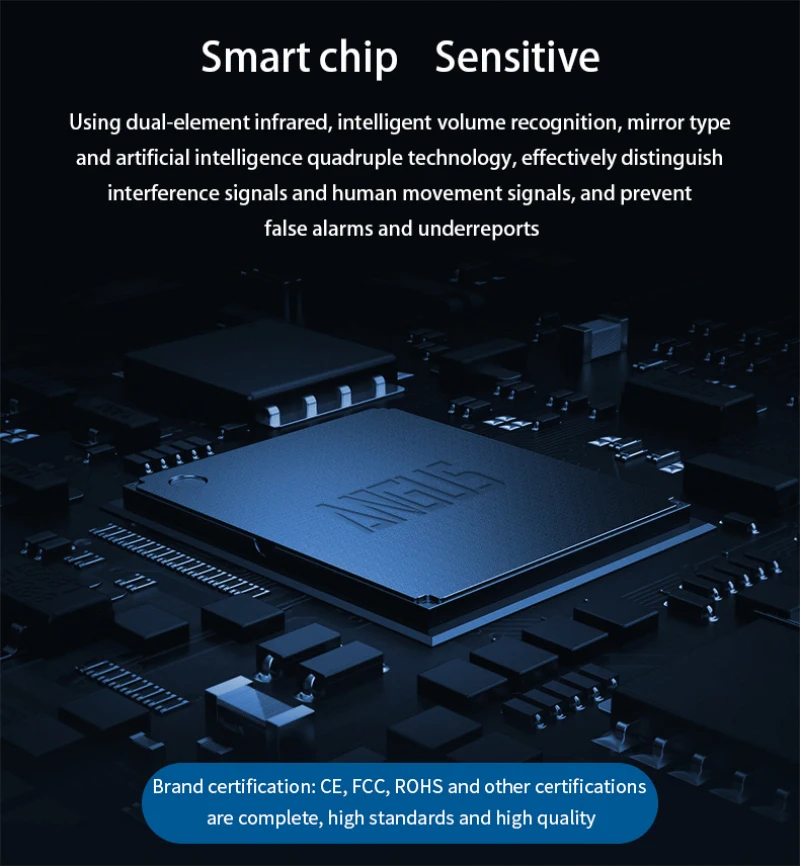 Smart chip Sensitive

Using dual-element infrared, intelligent volume recognition, mirror type and artificial intelligence quadruple technology, effectively distinguish interference signals and human movement signals, and prevent false alarms and underreports

ANGUS

Brand certification: CE, FCC, ROHS and other certifications are complete, high standards and high quality