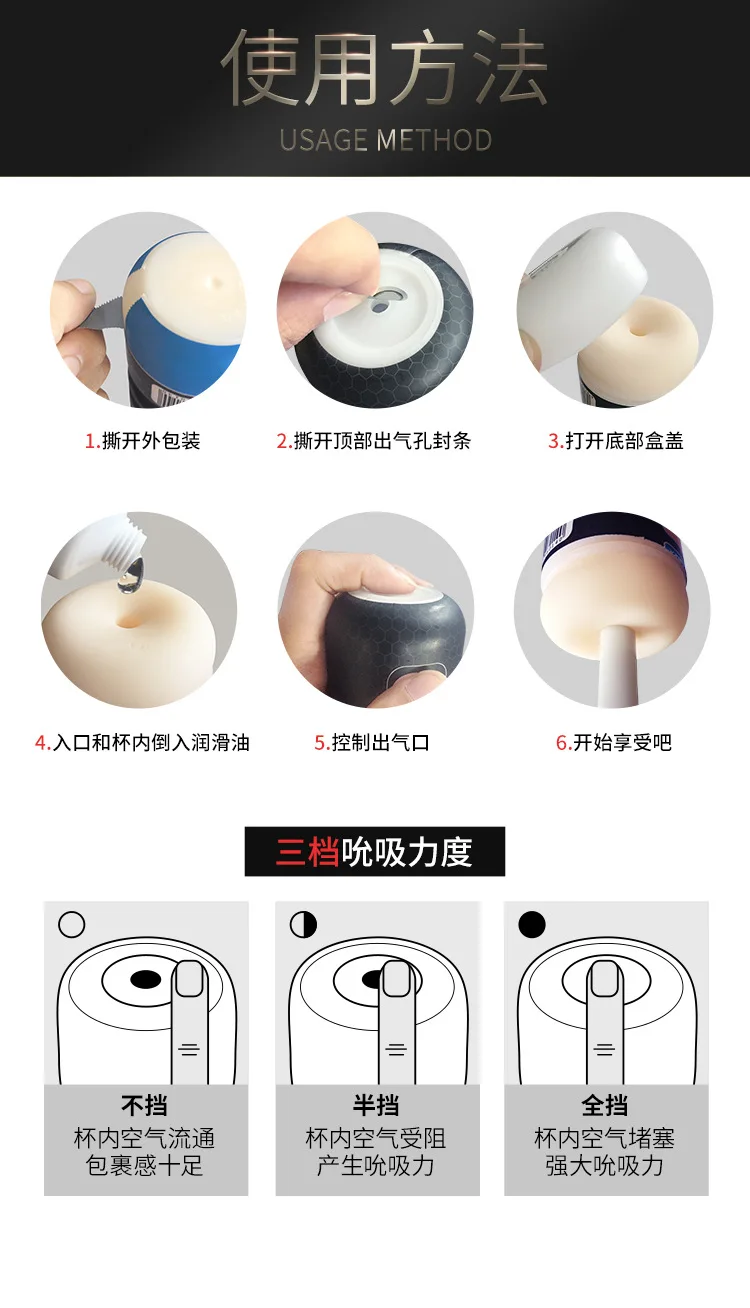 使用方法
USAGE METHOD

1.撕开外包装

2.撕开顶部出气孔封条

3.打开底部盒盖

4.入口和杯内倒入润滑油

5.控制出气口

6.开始享受吧

三档吮吸力度

不挡
杯内空气流通
包裹感十足

半挡
杯内空气受阻
产生吮吸力

全挡
杯内空气堵塞
强大吮吸力