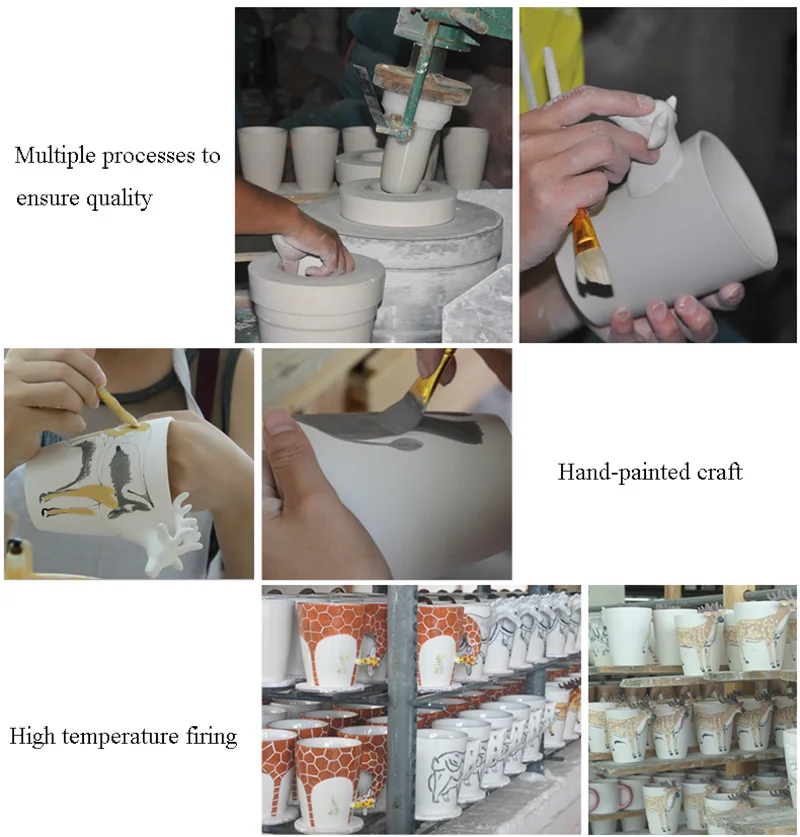 Multiple processes to ensure quality

Hand-painted craft

High temperature firing