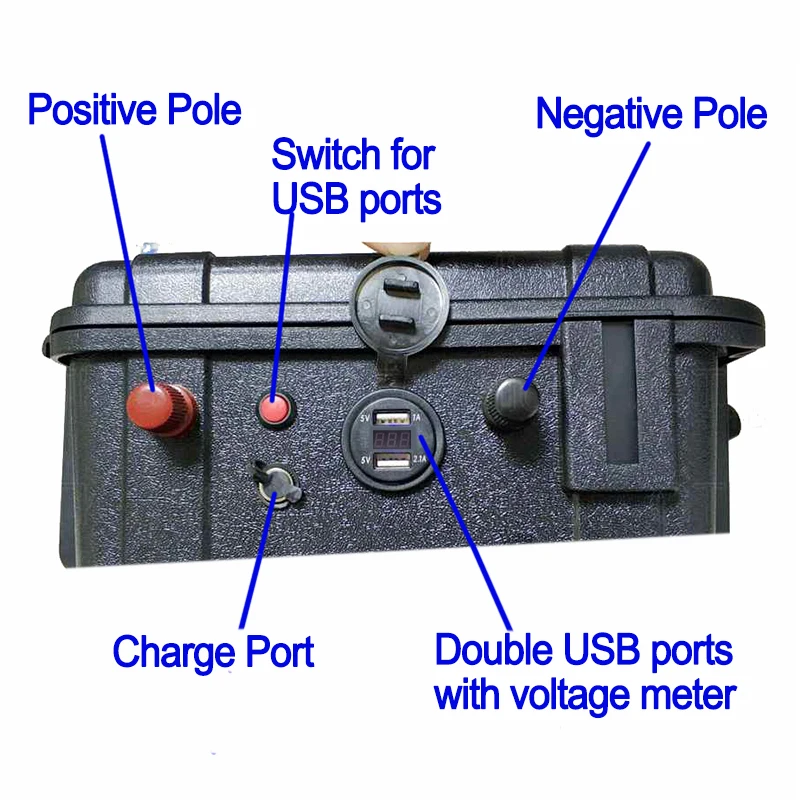 Positive Pole

Switch for USB ports

Negative Pole

5V 1A

5V 2.1A

Charge Port

Double USB ports with voltage meter