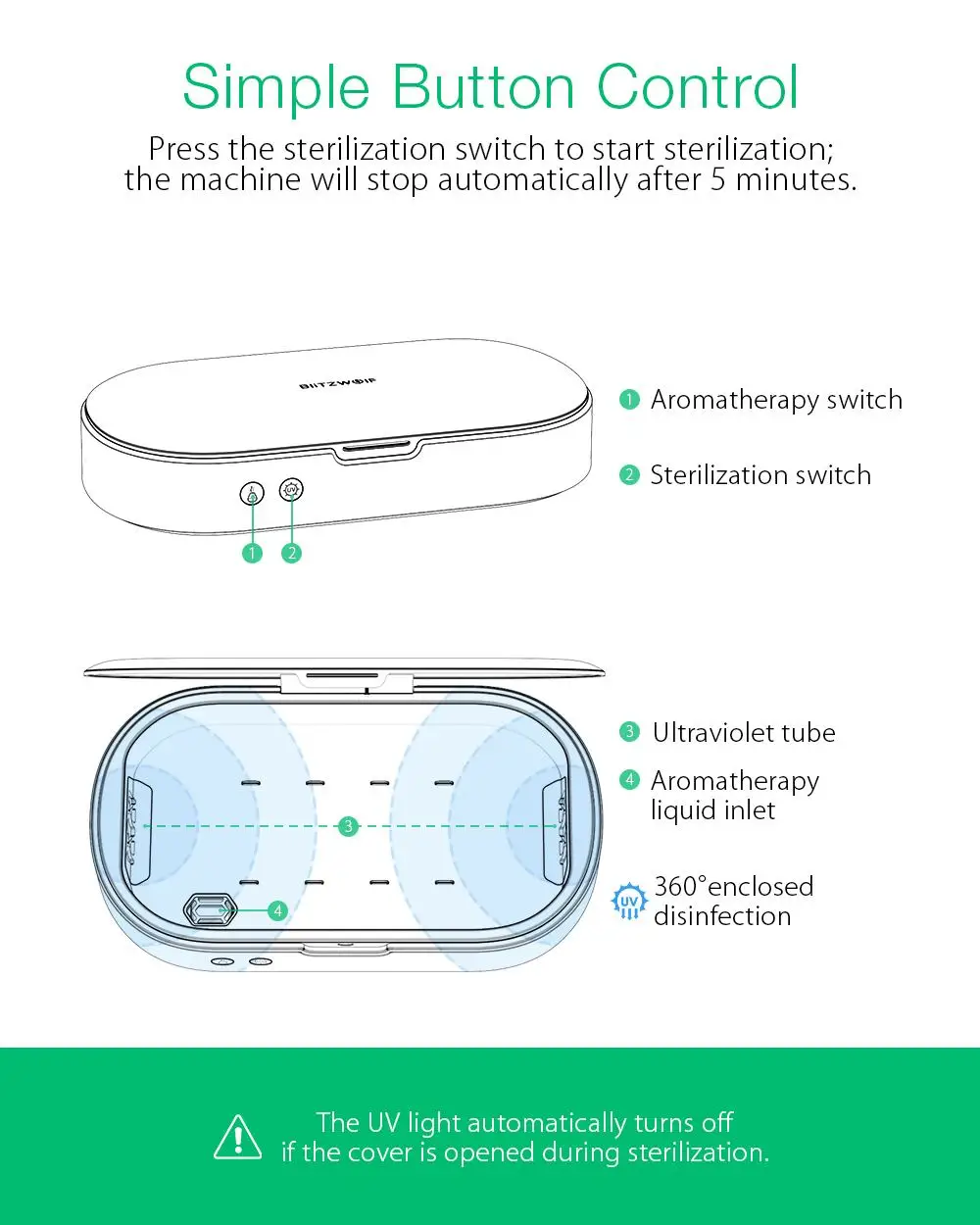 Simple Button Control

Press the sterilization switch to start sterilization; the machine will stop automatically after 5 minutes.

BlitzWolf

UV

1 2

1 Aromatherapy switch

2 Sterilization switch

3

4

3 Ultraviolet tube

4 Aromatherapy liquid inlet

UV

360°enclosed disinfection

The UV light automatically turns off if the cover is opened during sterilization.