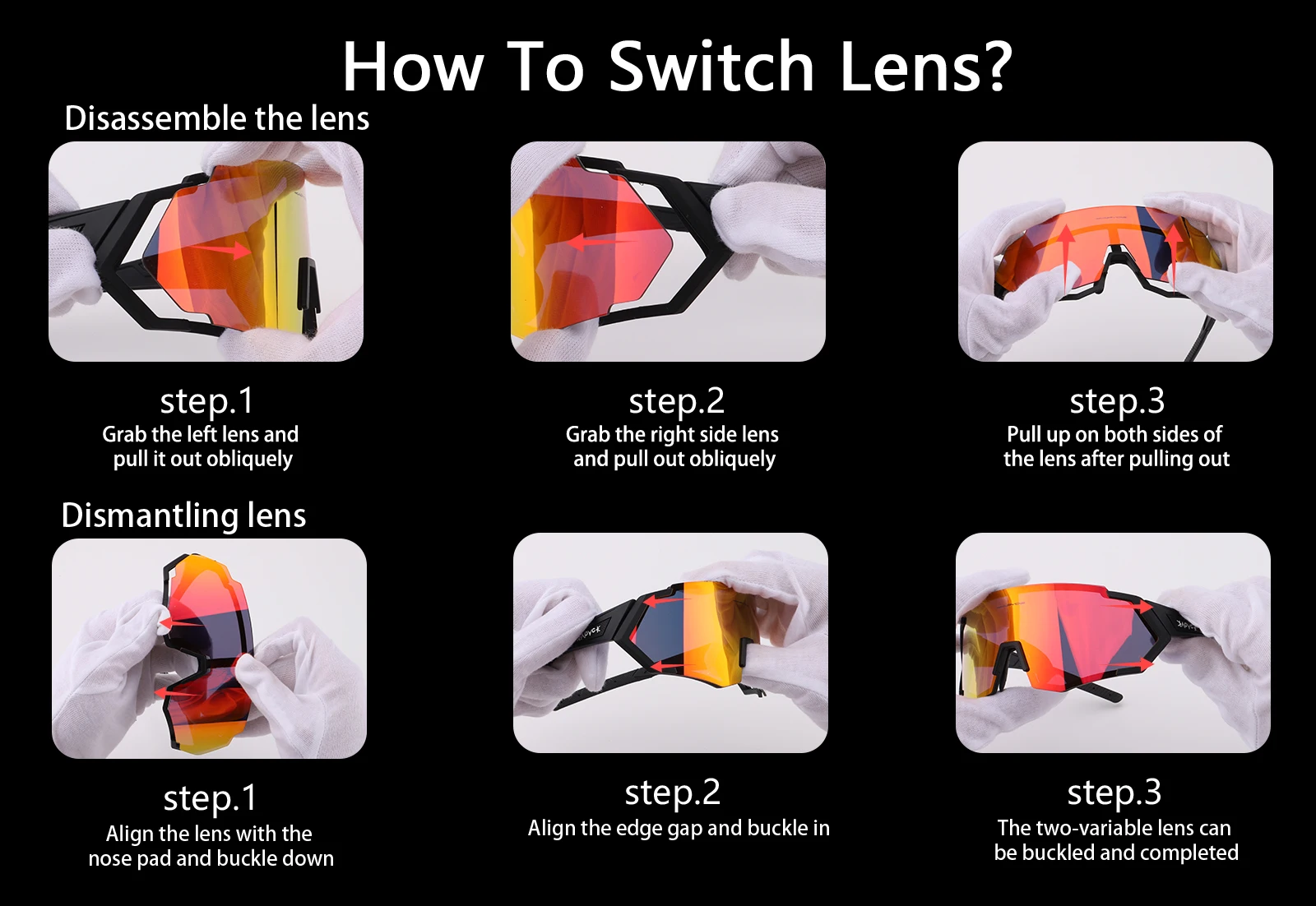 How To Switch Lens?

Disassemble the lens

step.1
Grab the left lens and pull it out obliquely

step.2
Grab the right side lens and pull out obliquely

step.3
Pull up on both sides of the lens after pulling out

Dismantling lens

step.1
Align the lens with the nose pad and buckle down

step.2
Align the edge gap and buckle in

step.3
The two-variable lens can be buckled and completed