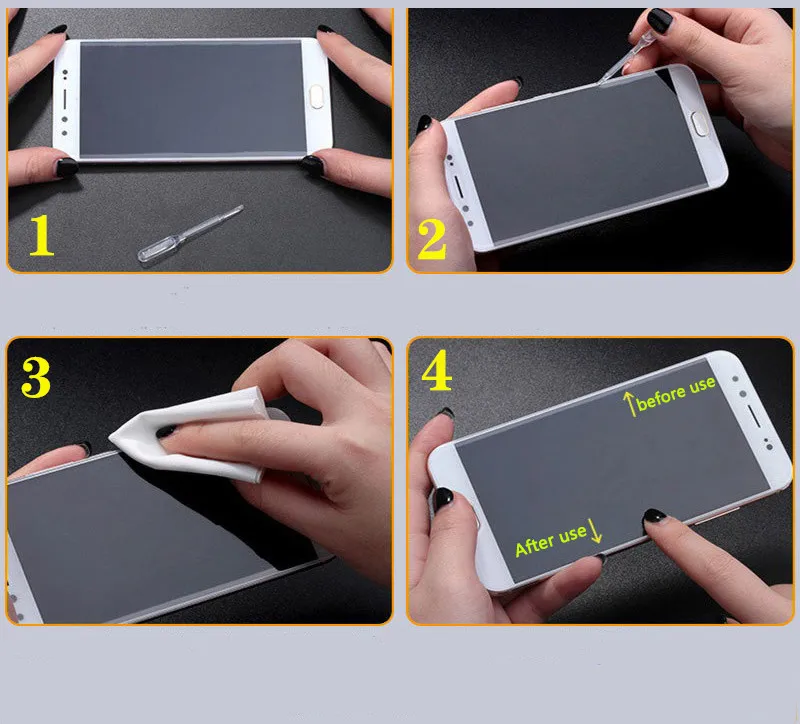 1

2

3

4

↑before use

After use↓