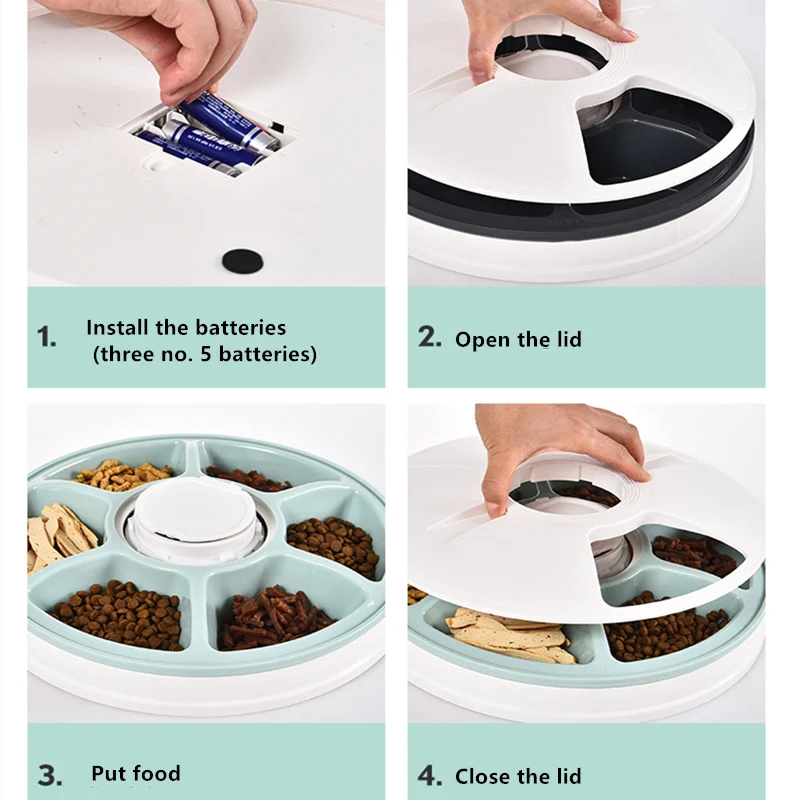 1. Install the batteries (three no. 5 batteries)

2. Open the lid

3. Put food

4. Close the lid