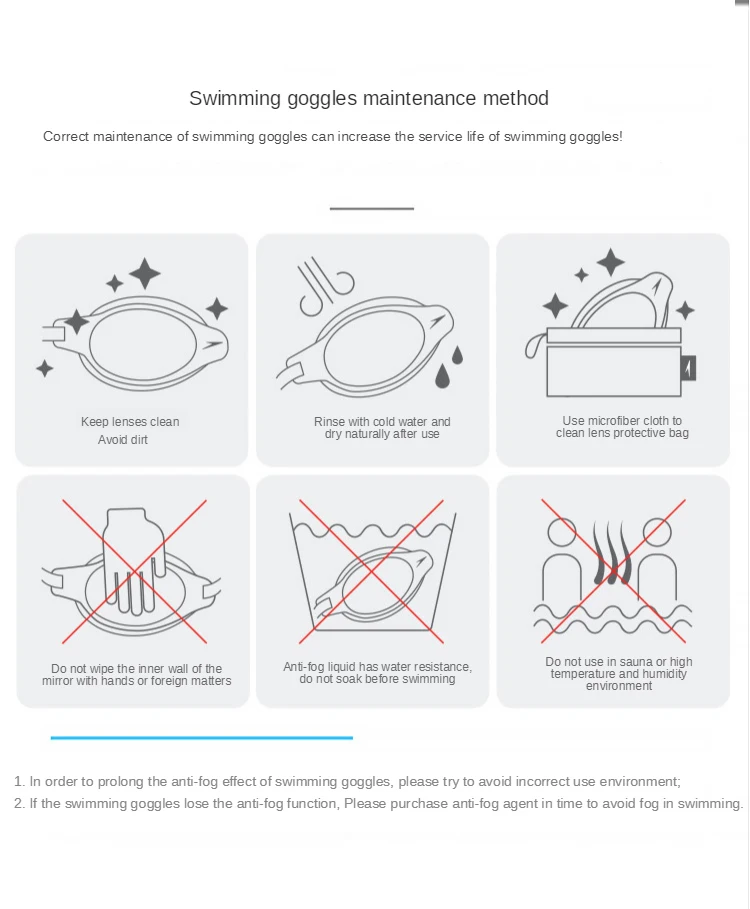 Swimming goggles maintenance method

Correct maintenance of swimming goggles can increase the service life of swimming goggles!

Keep lenses clean
Avoid dirt

Rinse with cold water and dry naturally after use

Use microfiber cloth to clean lens protective bag

Do not wipe the inner wall of the mirror with hands or foreign matters

Anti-fog liquid has water resistance, do not soak before swimming

Do not use in sauna or high temperature and humidity environment

1. In order to prolong the anti-fog effect of swimming goggles, please try to avoid incorrect use environment;
2. If the swimming goggles lose the anti-fog function, Please purchase anti-fog agent in time to avoid fog in swimming.