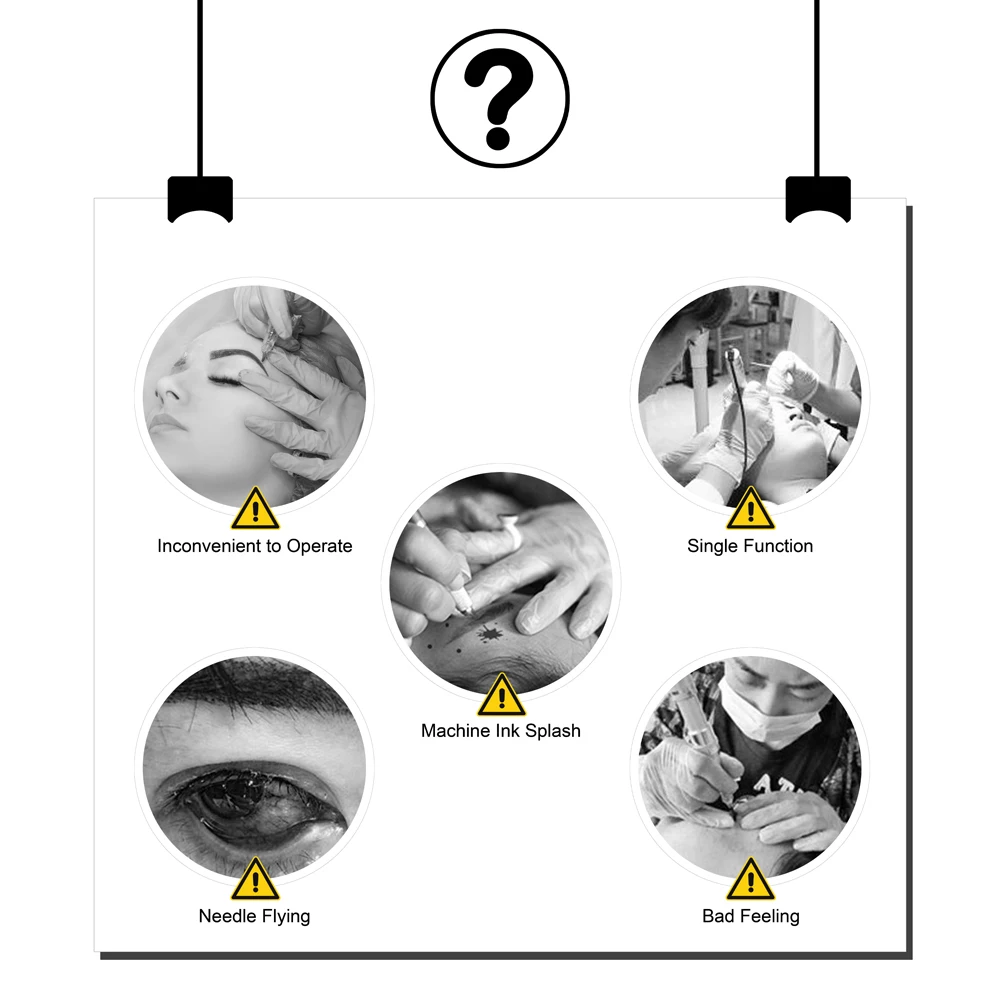 ?

Inconvenient to Operate

Single Function

Machine Ink Splash

Needle Flying

Bad Feeling