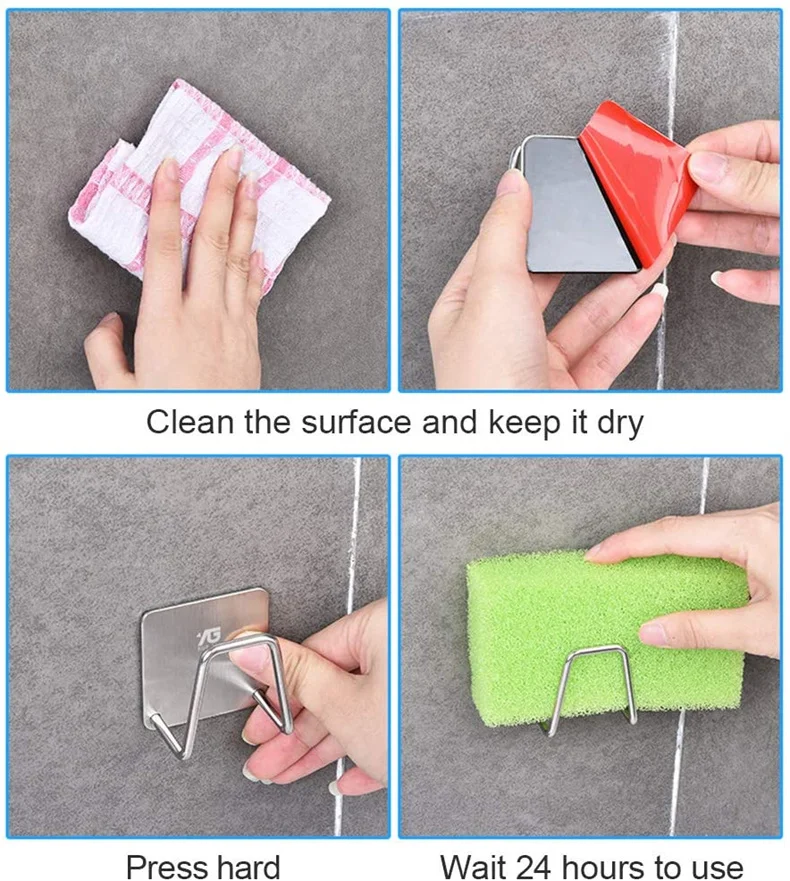 Clean the surface and keep it dry

YG

Press hard

Wait 24 hours to use