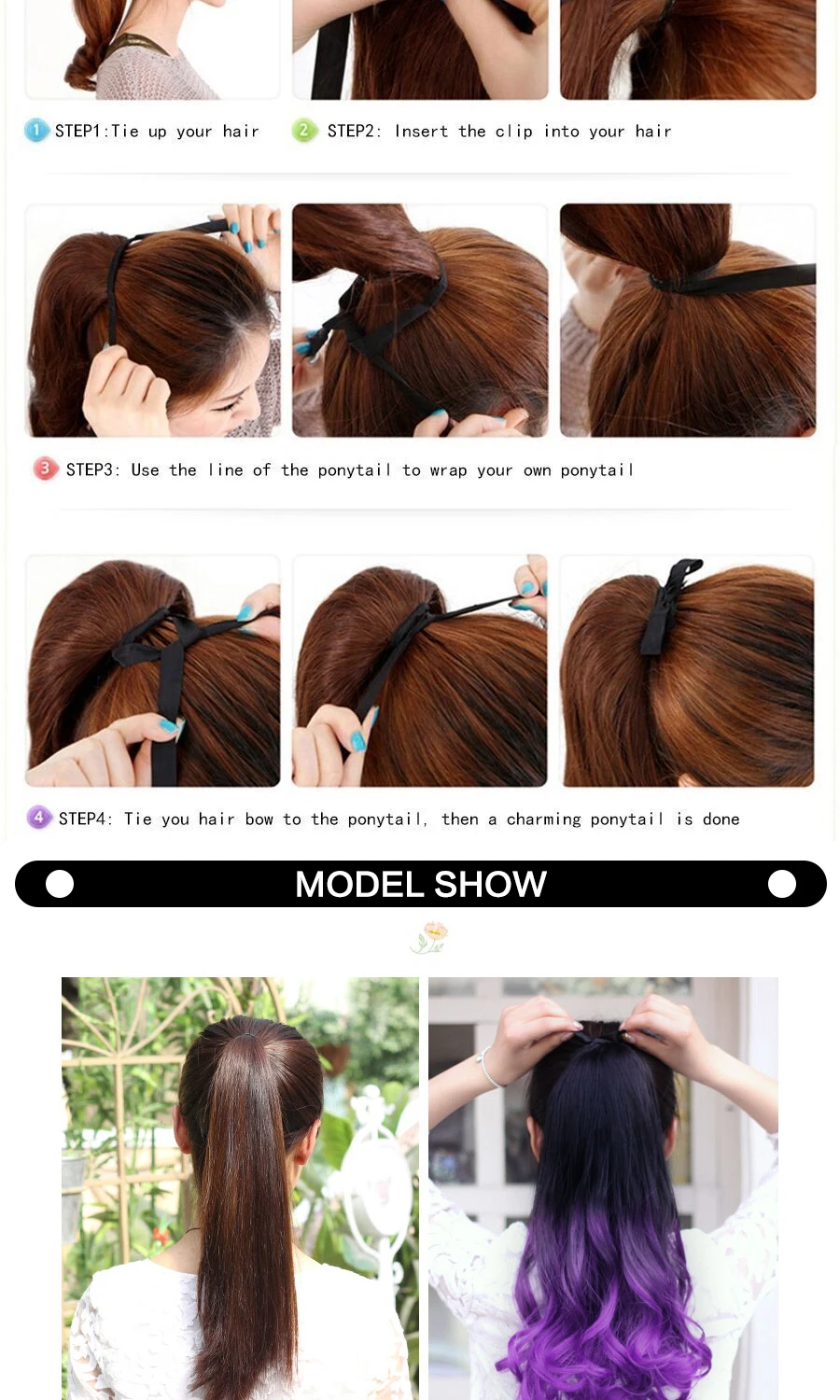 1 STEP1:Tie up your hair

2 STEP2: Insert the clip into your hair

3 STEP3: Use the line of the ponytail to wrap your own ponytail

4 STEP4: Tie you hair bow to the ponytail, then a charming ponytail is done

MODEL SHOW