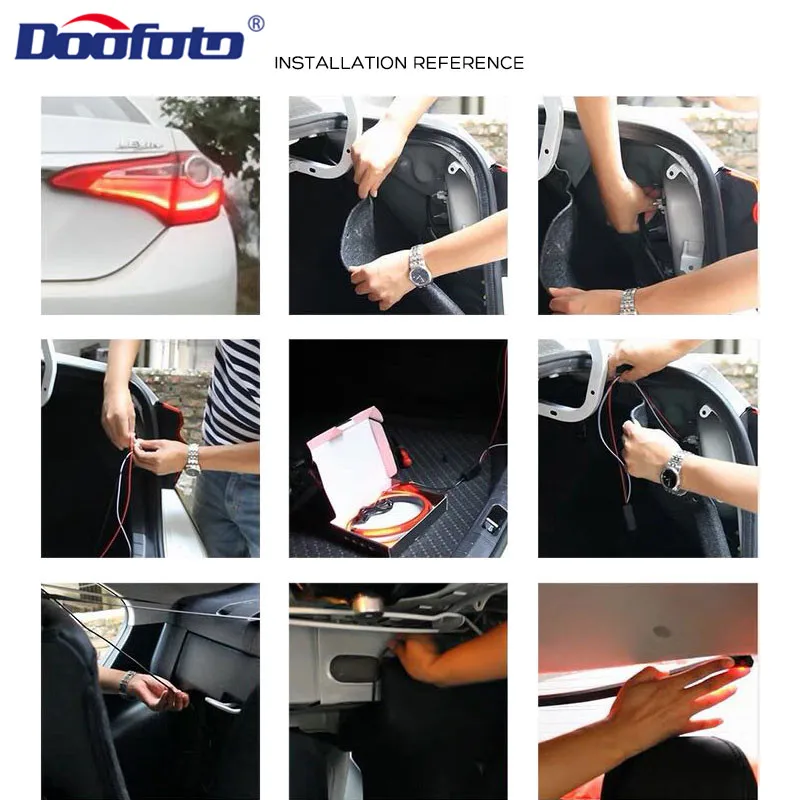 Doofoto®

INSTALLATION REFERENCE