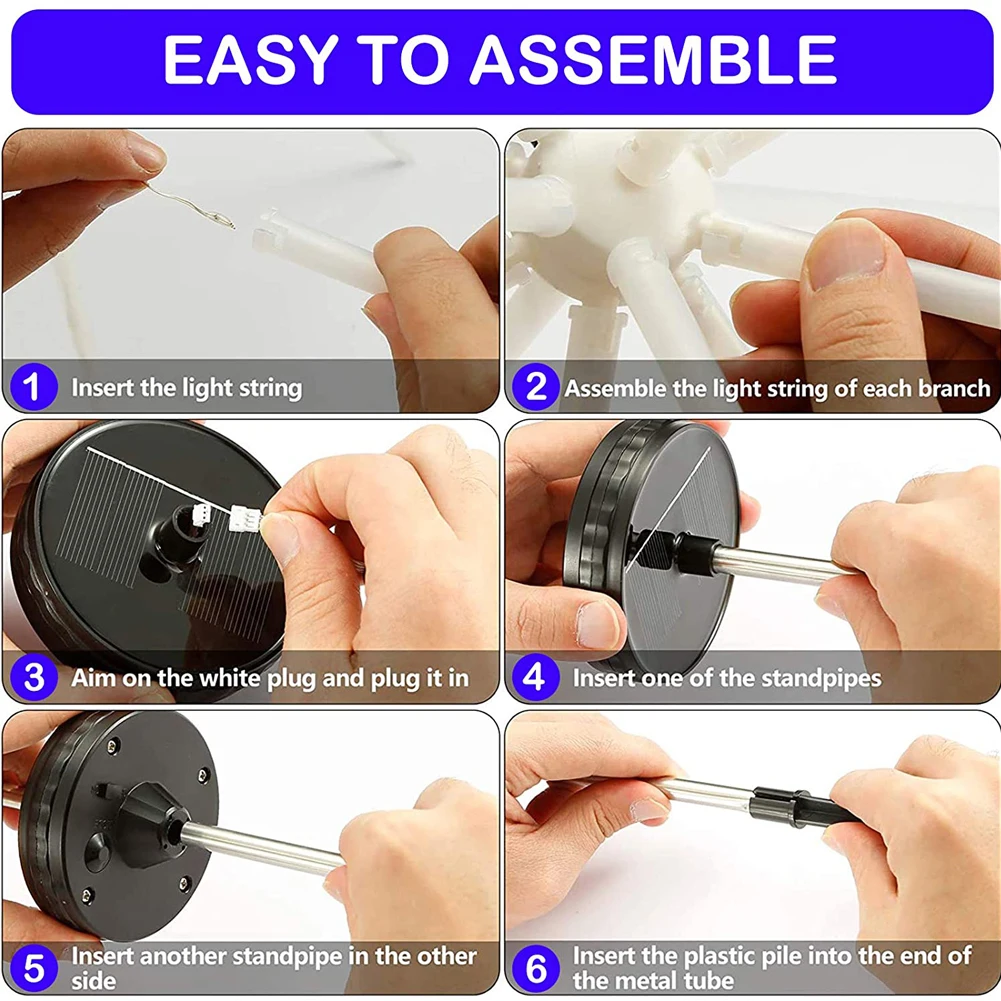 EASY TO ASSEMBLE

1 Insert the light string

2 Assemble the light string of each branch

3 Aim on the white plug and plug it in

4 Insert one of the standpipes

5 Insert another standpipe in the other side

6 Insert the plastic pile into the end of the metal tube