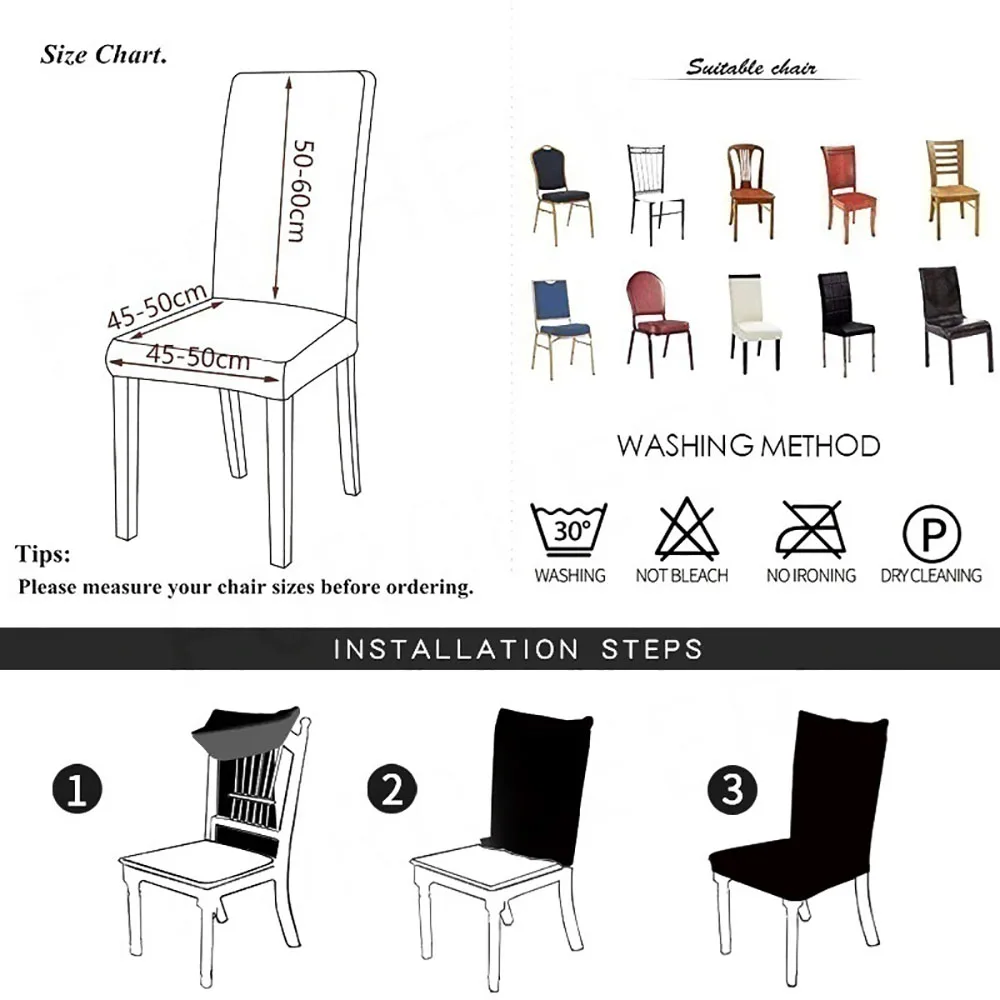 Size Chart.

50-60cm

45-50cm

45-50cm

Tips:
Please measure your chair sizes before ordering.

Suitable chair

WASHING METHOD

30°

WASHING

NOT BLEACH

NO IRONING

P

DRY CLEANING

INSTALLATION STEPS

1

2

3