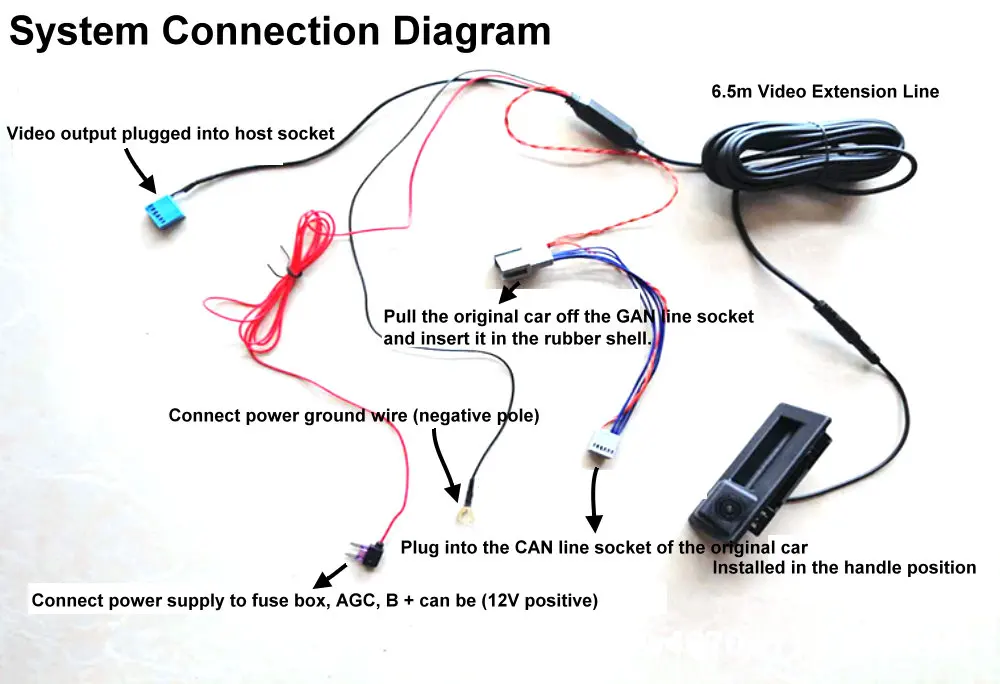 System Connection Diagram

6.5m Video Extension Line

Video output plugged into host socket

Pull the original car off the GAN line socket and insert it in the rubber shell.

Connect power ground wire (negative pole)

Plug into the CAN line socket of the original car

Installed in the handle position

Connect power supply to fuse box, AGC, B + can be (12V positive)