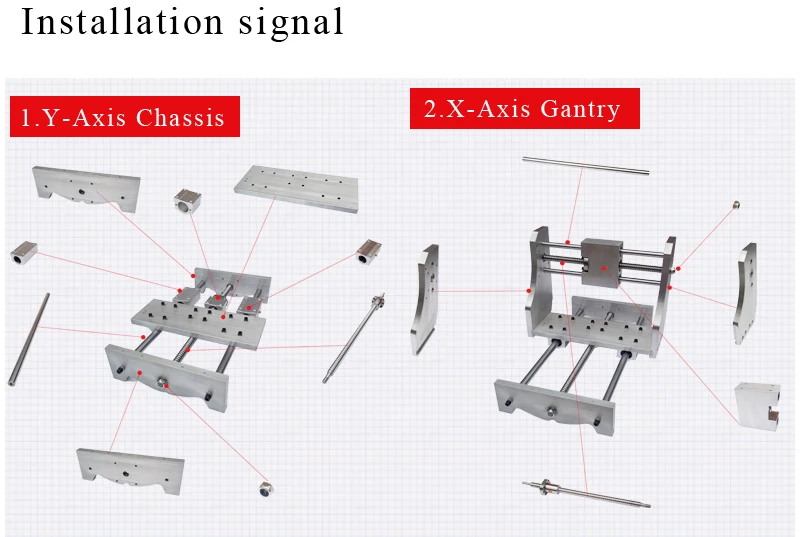 Installation signal

1.Y-Axis Chassis

2.X-Axis Gantry