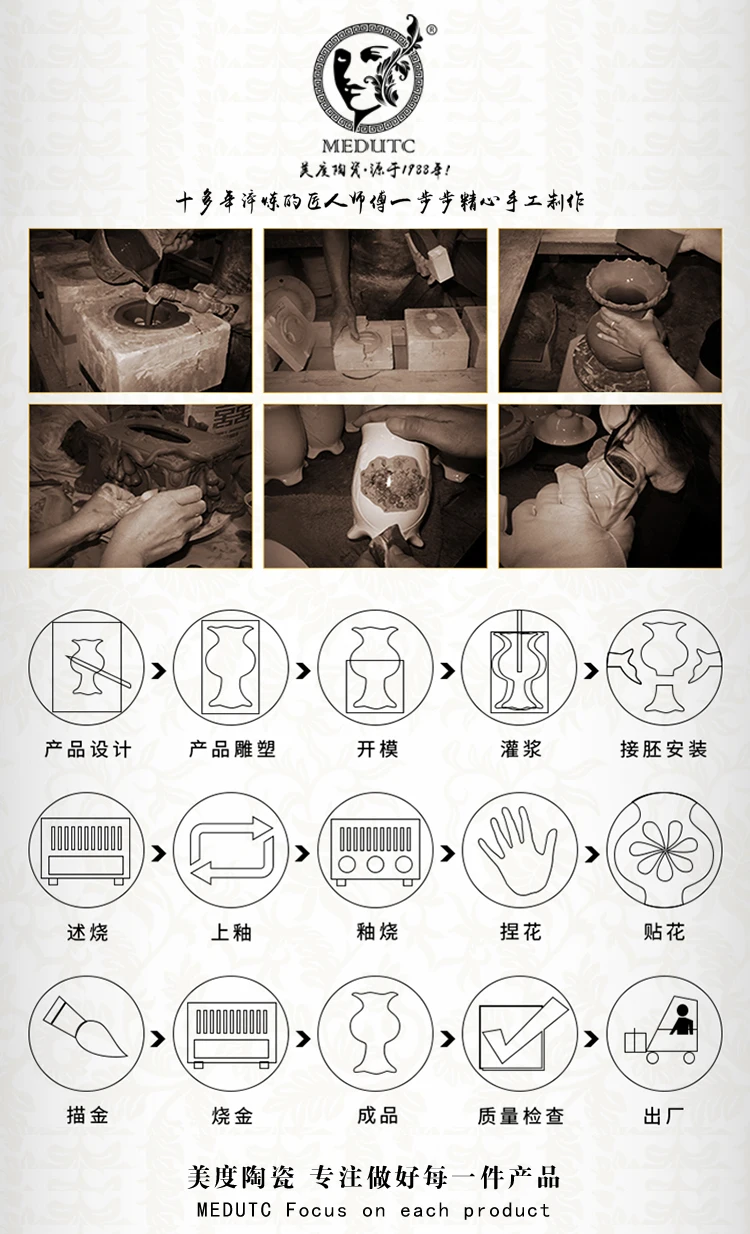 ®
MEDUTC
美度陶瓷·源于1988年!
十多年淬炼的匠人师傅一步步精心手工制作

产品设计
产品雕塑
开模
灌浆
接胚安装

述烧
上釉
釉烧
捏花
贴花

描金
烧金
成品
质量检查
出厂

美度陶瓷 专注做好每一件产品
MEDUTC Focus on each product