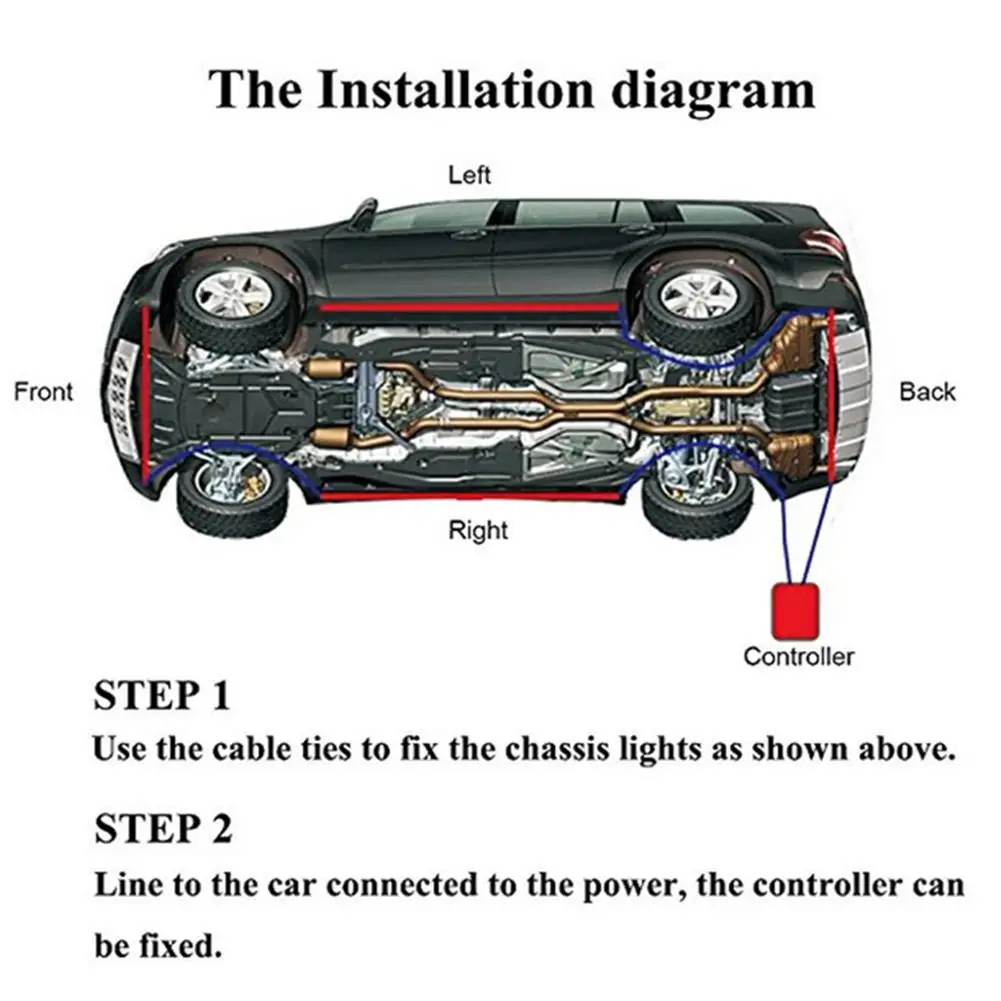 The Installation diagram

Left

Front

Back

Right

Controller

STEP 1

Use the cable ties to fix the chassis lights as shown above.

STEP 2

Line to the car connected to the power, the controller can be fixed.