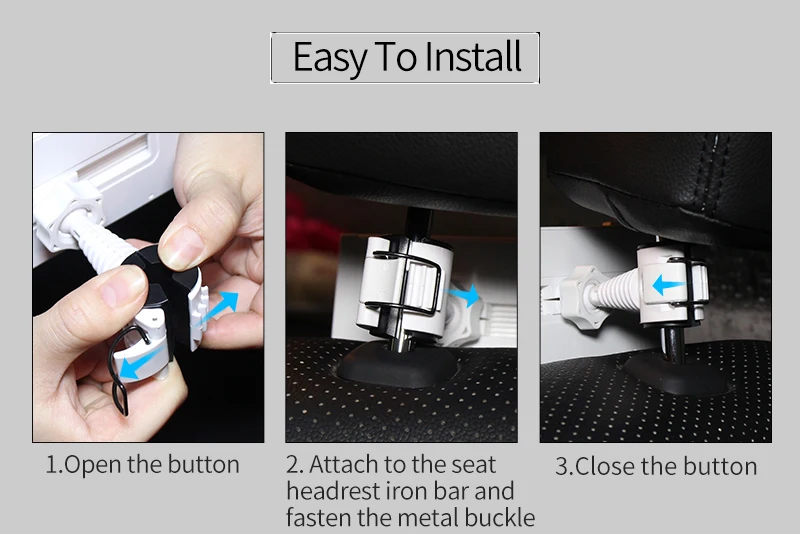 Easy To Install

1.Open the button

2. Attach to the seat headrest iron bar and fasten the metal buckle

3.Close the button