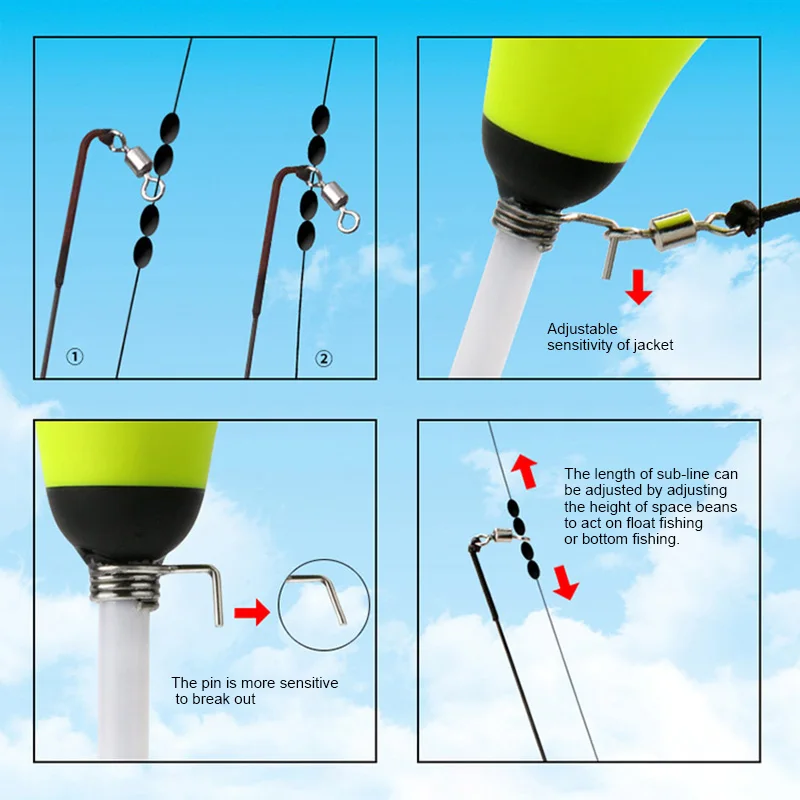 ①

②

Adjustable sensitivity of jacket

The pin is more sensitive to break out

The length of sub-line can be adjusted by adjusting the height of space beans to act on float fishing or bottom fishing.