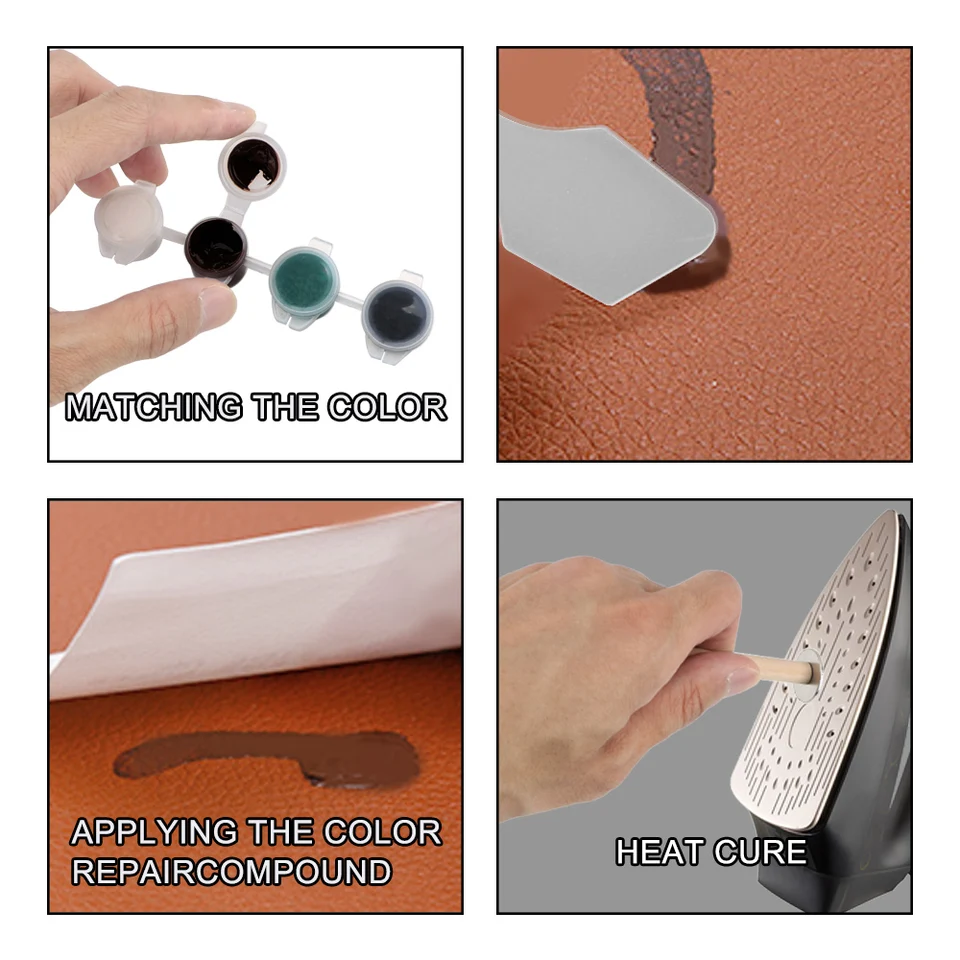 MATCHING THE COLOR

APPLYING THE COLOR REPAIRCOMPOUND

HEAT CURE