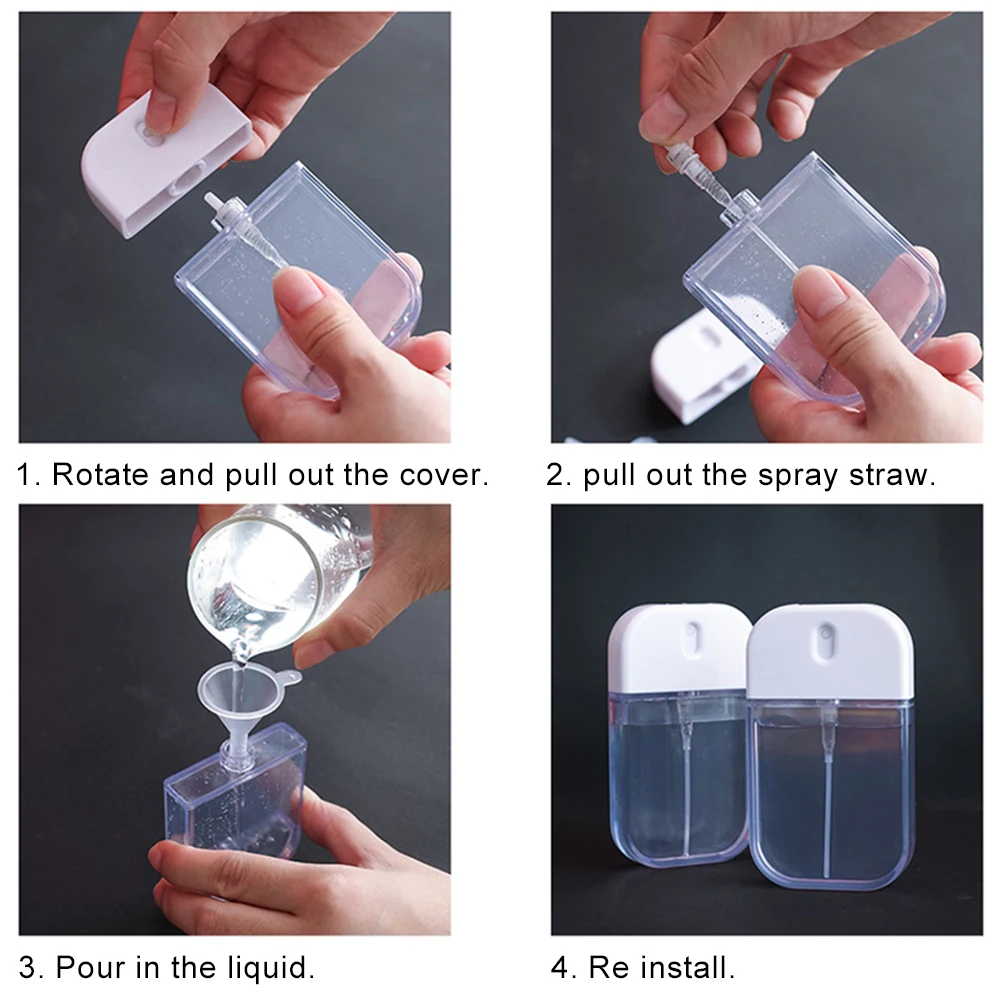 1. Rotate and pull out the cover.

2. pull out the spray straw.

3. Pour in the liquid.

4. Re install.