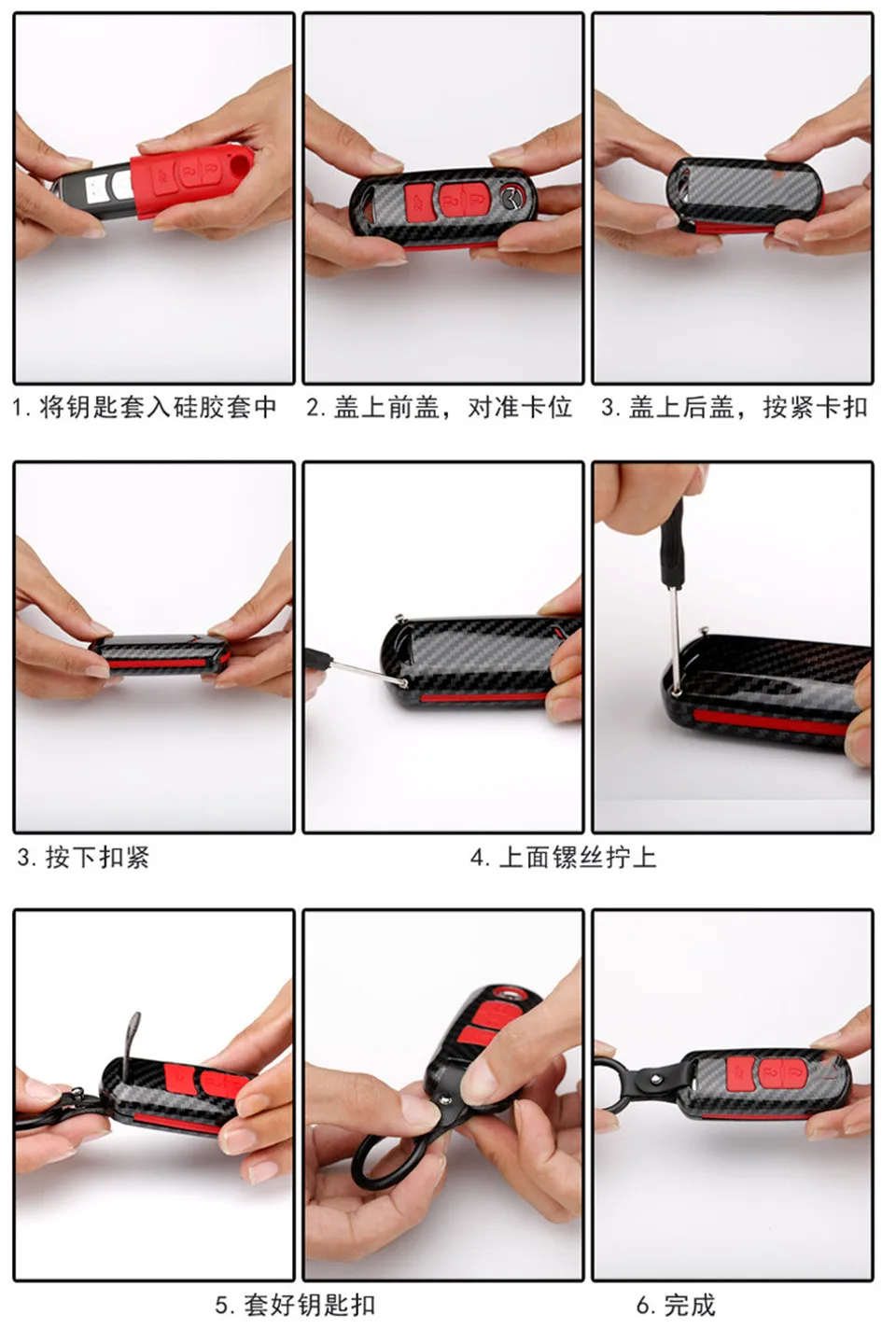 1. 将钥匙套入硅胶套中

2. 盖上前盖，对准卡位

3. 盖上后盖，按紧卡扣

3. 按下扣紧

4. 上面镙丝拧上

5. 套好钥匙扣

6. 完成