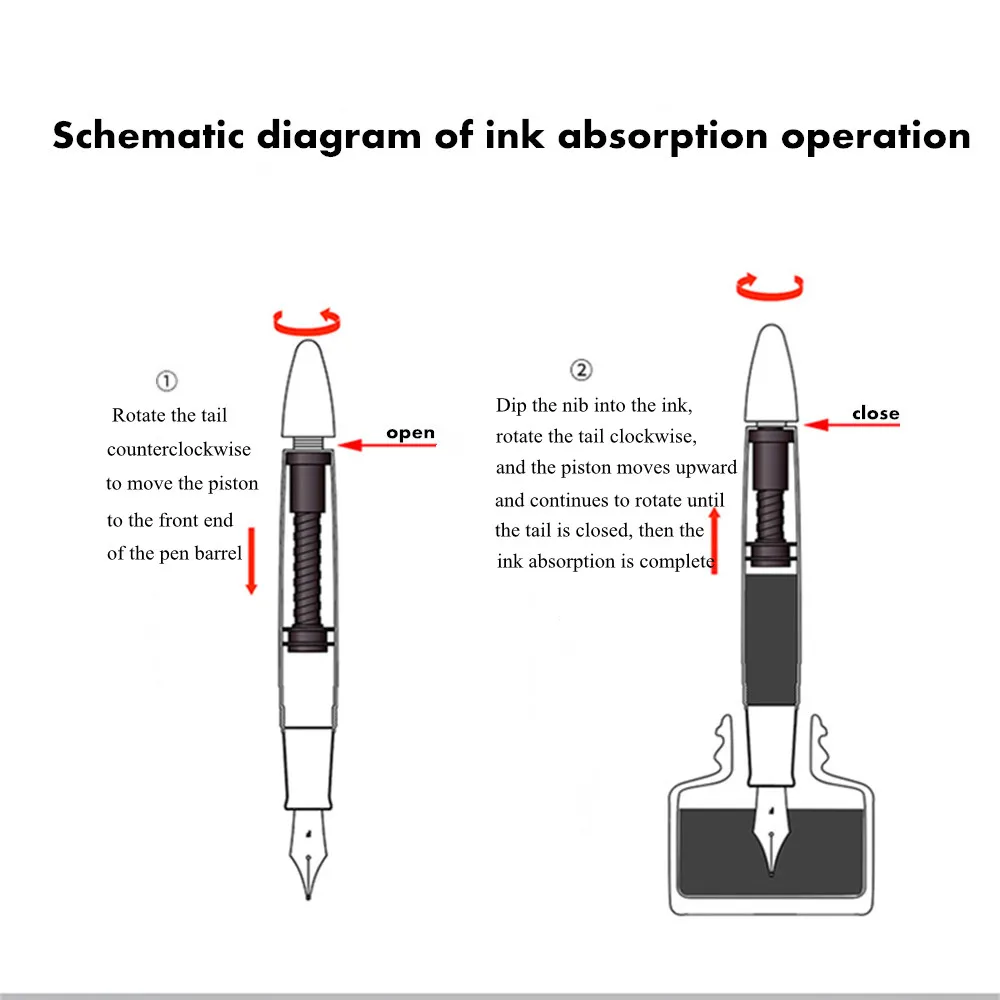 Schematic diagram of ink absorption operation

①
Rotate the tail counterclockwise to move the piston to the front end of the pen barrel

open

②
Dip the nib into the ink, rotate the tail clockwise, and the piston moves upward and continues to rotate until the tail is closed, then the ink absorption is complete

close