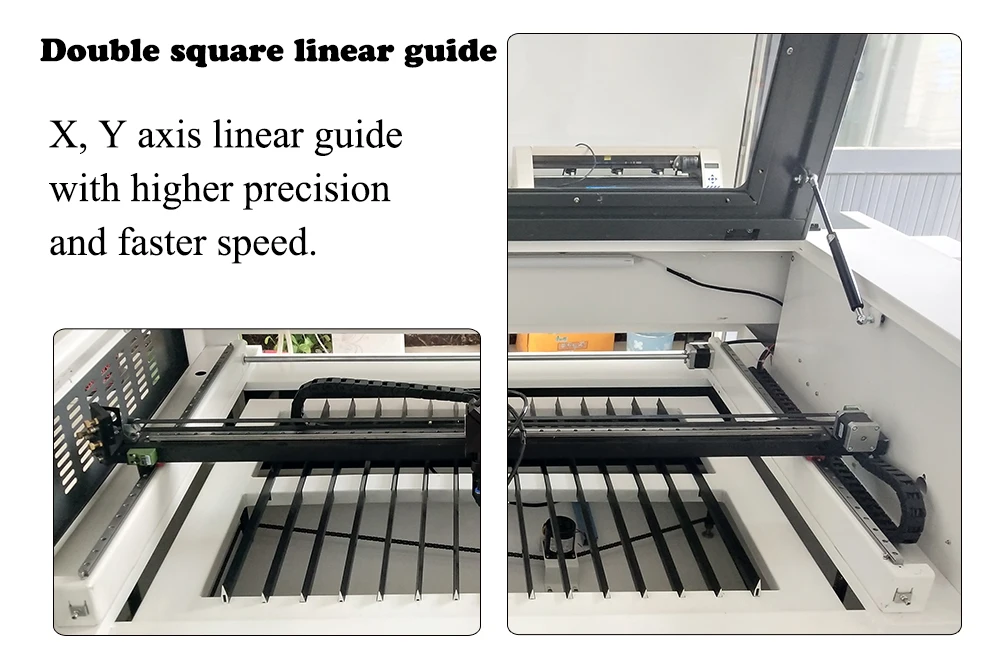 Double square linear guide

X, Y axis linear guide with higher precision and faster speed.