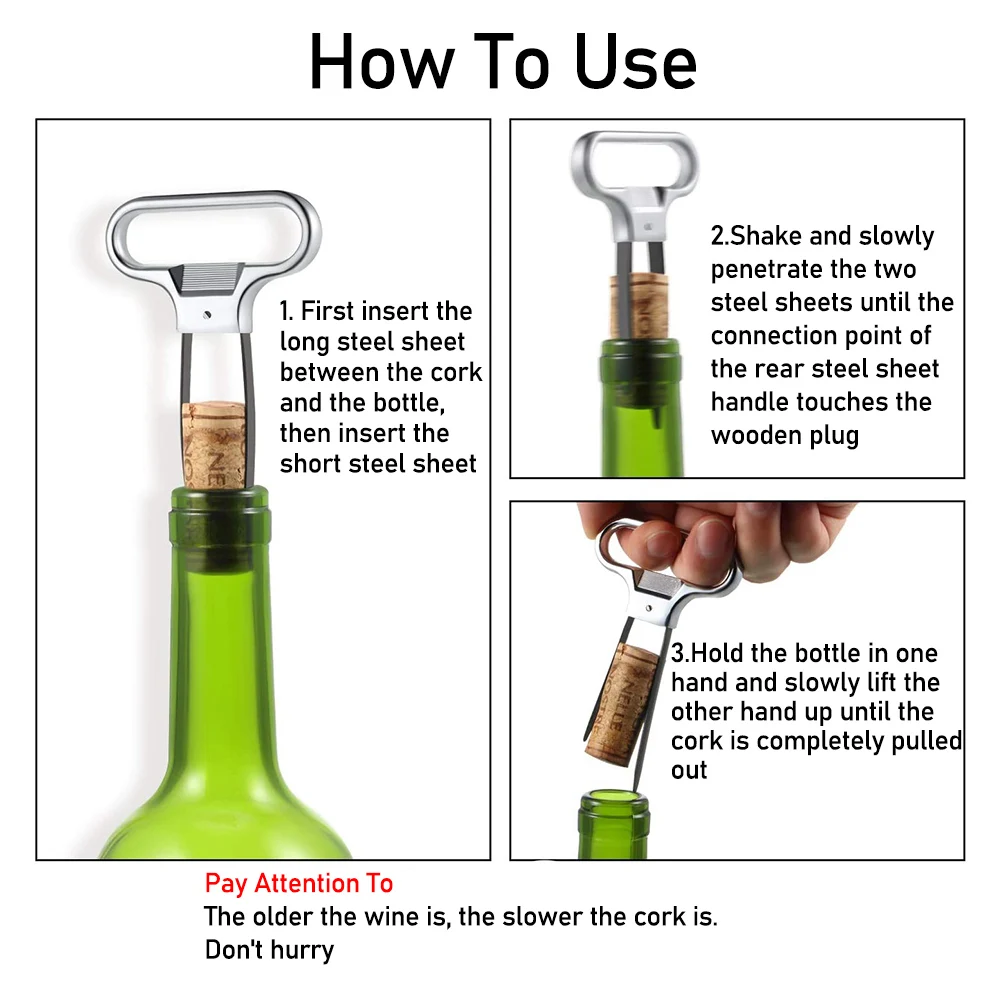 How To Use

1. First insert the long steel sheet between the cork and the bottle, then insert the short steel sheet

2.Shake and slowly penetrate the two steel sheets until the connection point of the rear steel sheet handle touches the wooden plug

3.Hold the bottle in one hand and slowly lift the other hand up until the cork is completely pulled out

Pay Attention To
The older the wine is, the slower the cork is.
Don't hurry