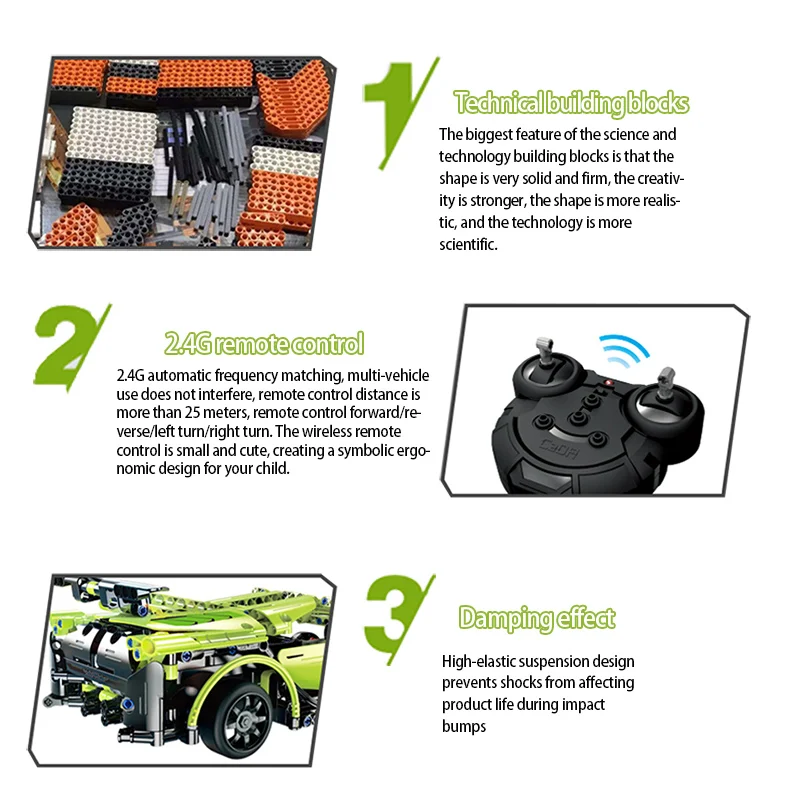 1

Technical building blocks

The biggest feature of the science and technology building blocks is that the shape is very solid and firm, the creativity is stronger, the shape is more realistic, and the technology is more scientific.

2

2.4G remote control

2.4G automatic frequency matching, multi-vehicle use does not interfere, remote control distance is more than 25 meters, remote control forward/reverse/left turn/right turn. The wireless remote control is small and cute, creating a symbolic ergonomic design for your child.

CaDA

3

Damping effect

High-elastic suspension design prevents shocks from affecting product life during impact bumps