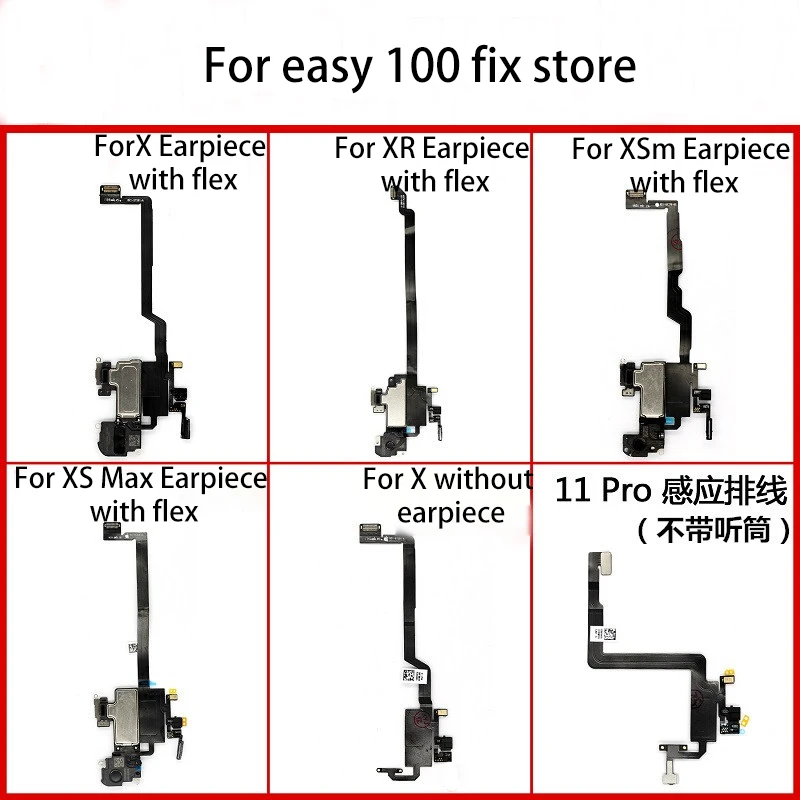 For easy 100 fix store

ForX Earpiece with flex

For XR Earpiece with flex

For XSm Earpiece with flex

For XS Max Earpiece with flex

For X without earpiece

11 Pro 感应排线 （不带听筒）