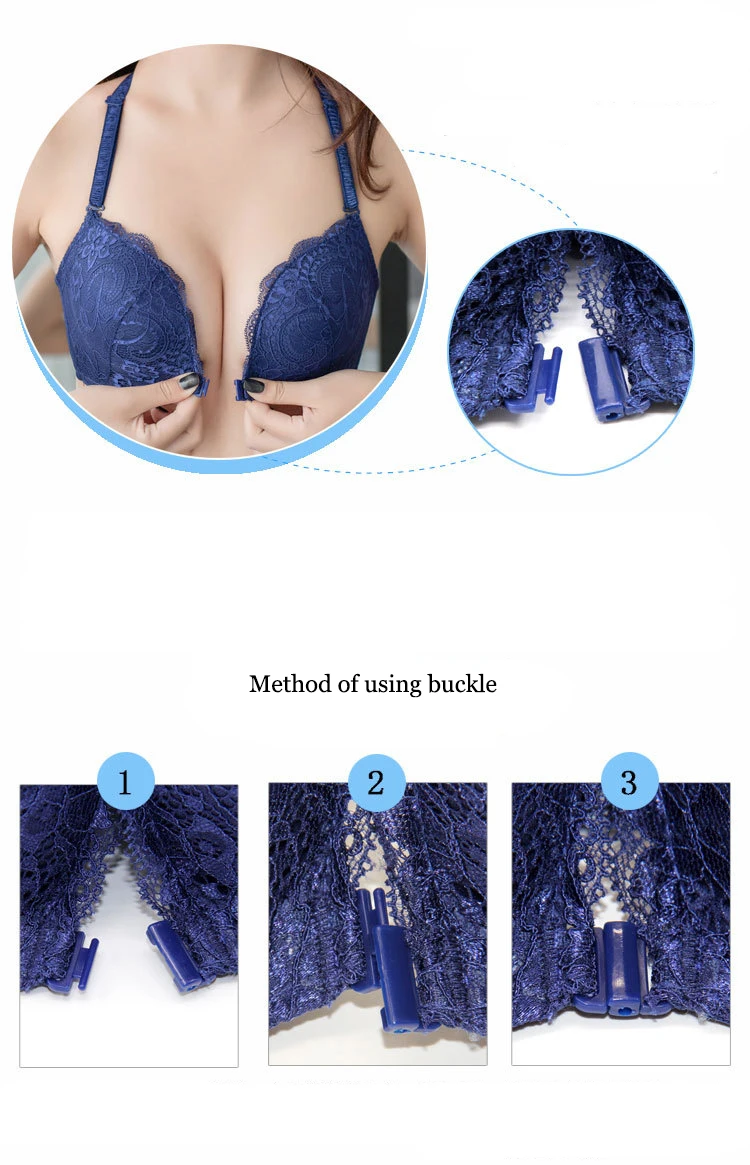 Method of using buckle

1

2

3