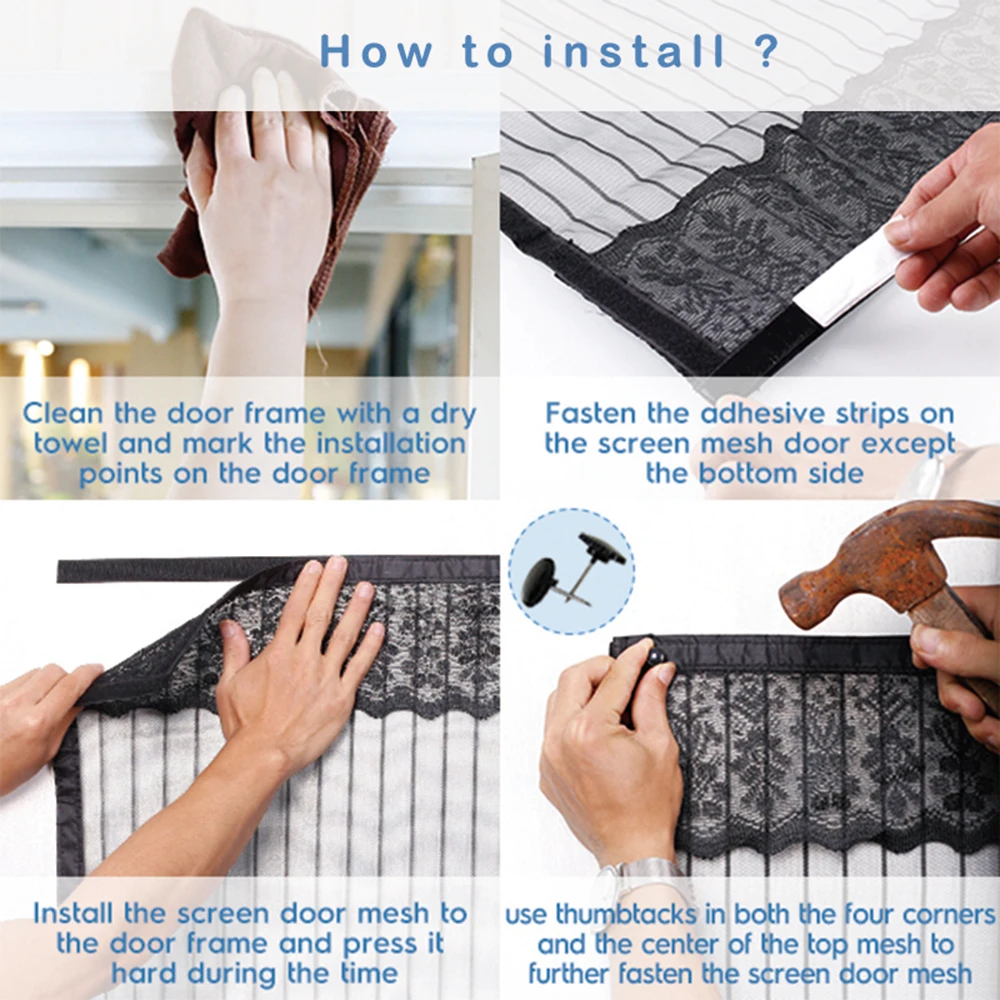 How to install ?

Clean the door frame with a dry towel and mark the installation points on the door frame

Fasten the adhesive strips on the screen mesh door except the bottom side

Install the screen door mesh to the door frame and press it hard during the time

use thumbtacks in both the four corners and the center of the top mesh to further fasten the screen door mesh