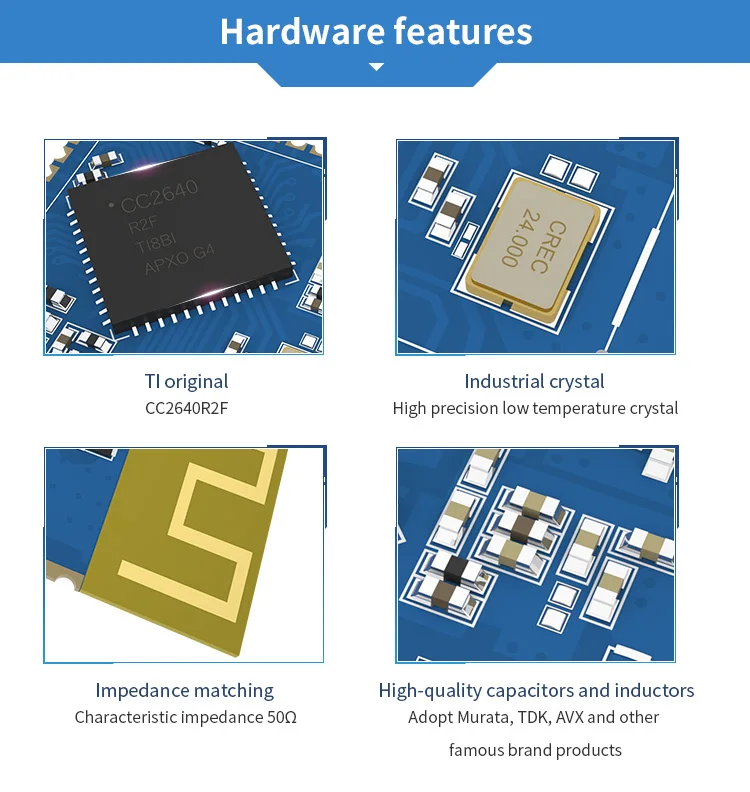 Hardware features

CC2640
R2F
TI8BI
APXO G4

TI original
CC2640R2F

CREC
24.000

Industrial crystal
High precision low temperature crystal

Impedance matching
Characteristic impedance 50Ω

High-quality capacitors and inductors
Adopt Murata, TDK, AVX and other famous brand products