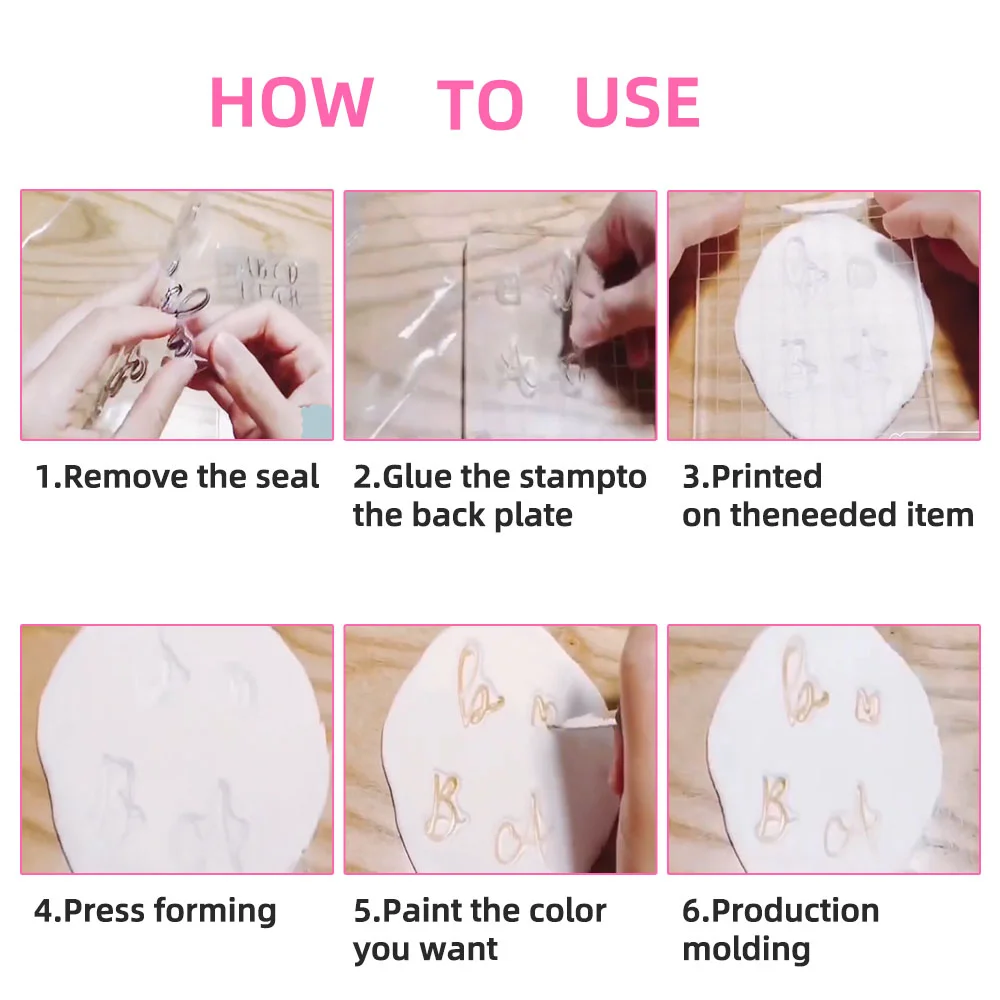 HOW TO USE

1.Remove the seal

2.Glue the stampto the back plate

3.Printed on theneeded item

4.Press forming

5.Paint the color you want

6.Production molding