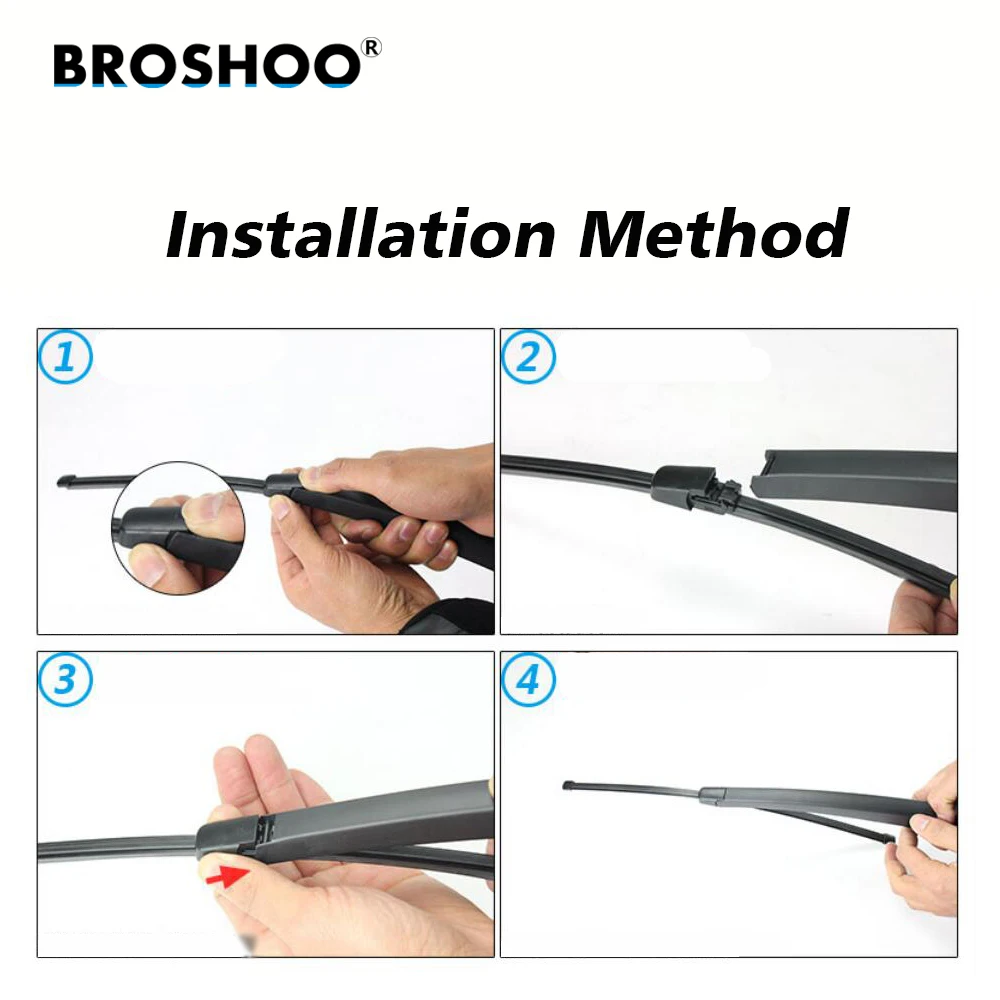 BROSHOO®

Installation Method

1

2

3

4