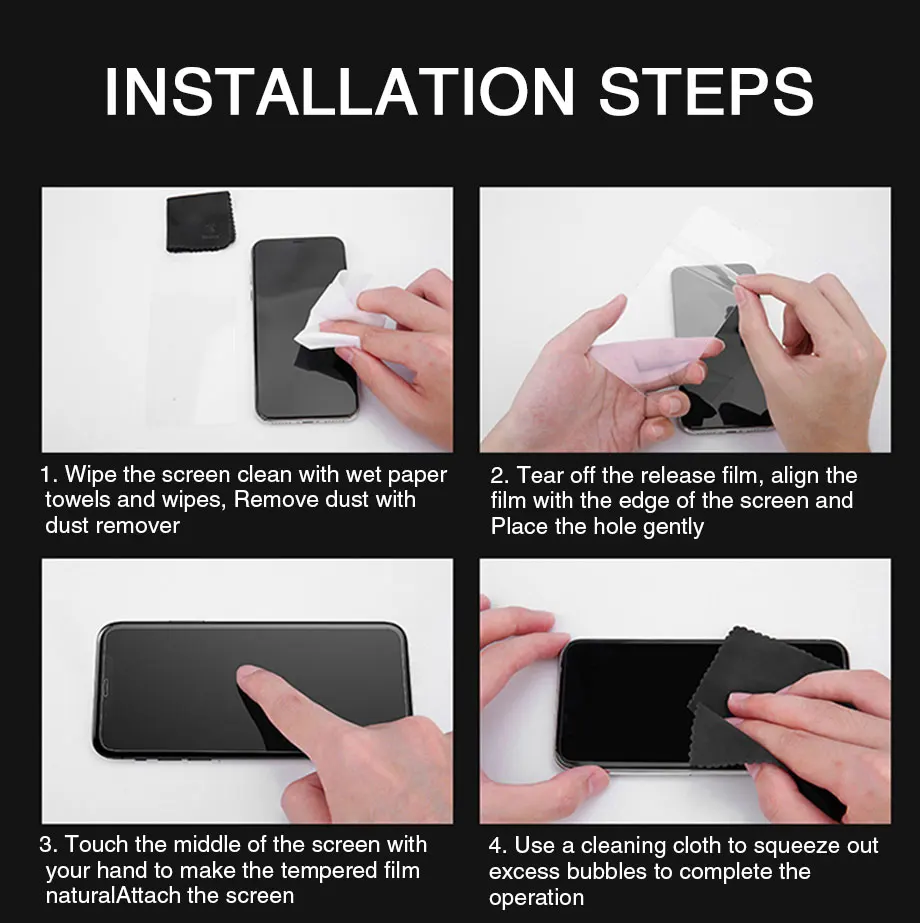 INSTALLATION STEPS

1. Wipe the screen clean with wet paper towels and wipes, Remove dust with dust remover

2. Tear off the release film, align the film with the edge of the screen and Place the hole gently

3. Touch the middle of the screen with your hand to make the tempered film naturalAttach the screen

4. Use a cleaning cloth to squeeze out excess bubbles to complete the operation