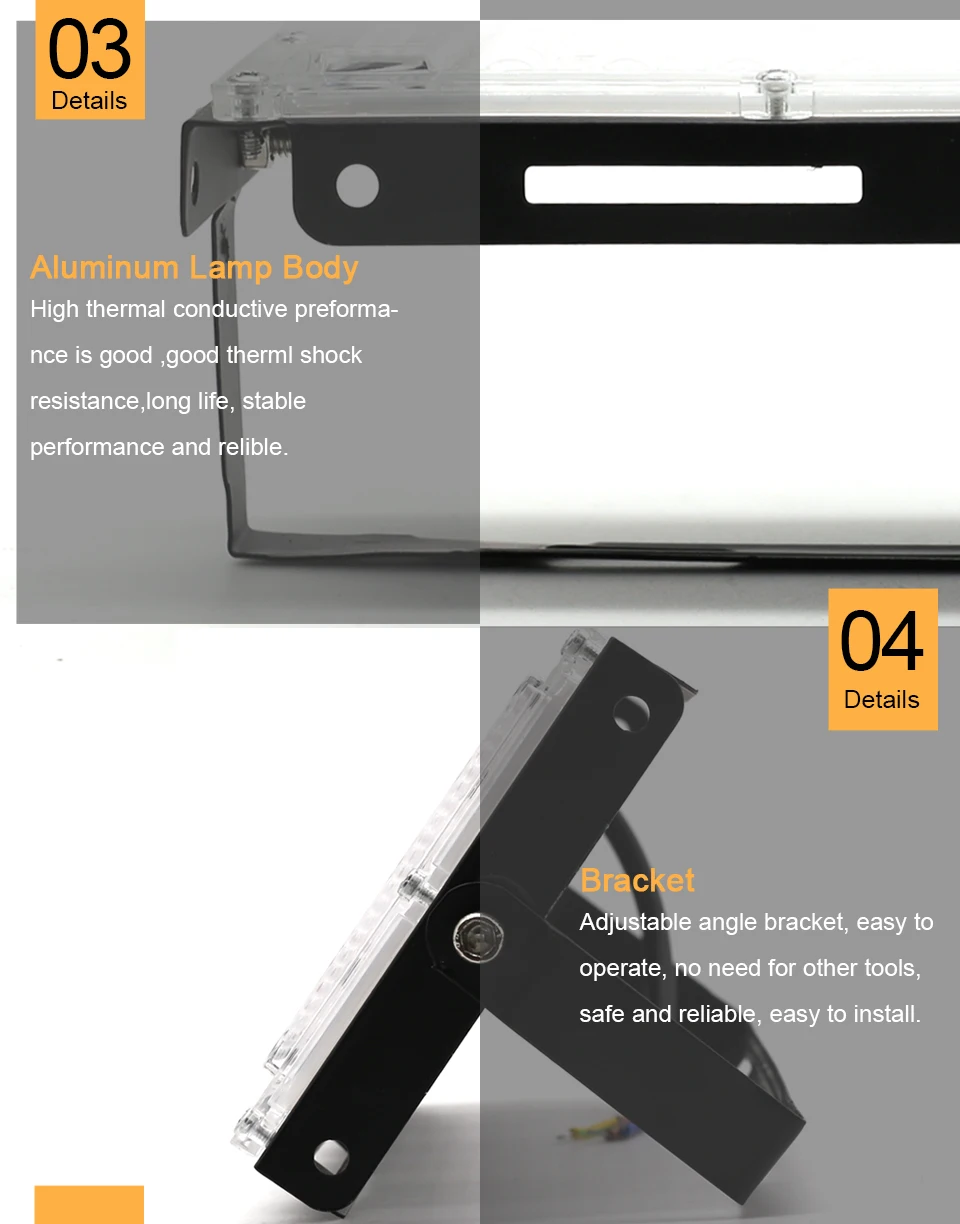 03
Details

Aluminum Lamp Body
High thermal conductive preformance is good ,good therml shock resistance,long life, stable performance and relible.

04
Details

Bracket
Adjustable angle bracket, easy to operate, no need for other tools, safe and reliable, easy to install.