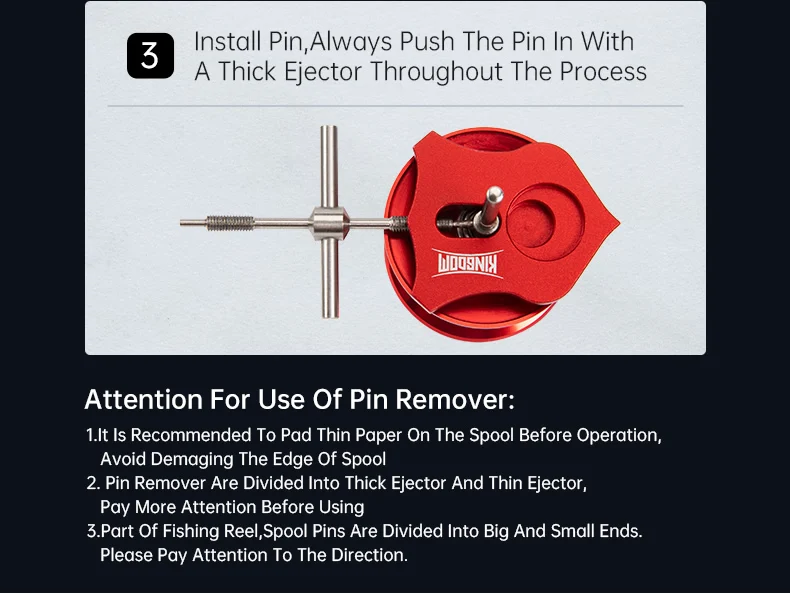 3 Install Pin,Always Push The Pin In With A Thick Ejector Throughout The Process

KINGDOM

Attention For Use Of Pin Remover:

1.It Is Recommended To Pad Thin Paper On The Spool Before Operation, Avoid Demaging The Edge Of Spool
2. Pin Remover Are Divided Into Thick Ejector And Thin Ejector, Pay More Attention Before Using
3.Part Of Fishing Reel,Spool Pins Are Divided Into Big And Small Ends. Please Pay Attention To The Direction.