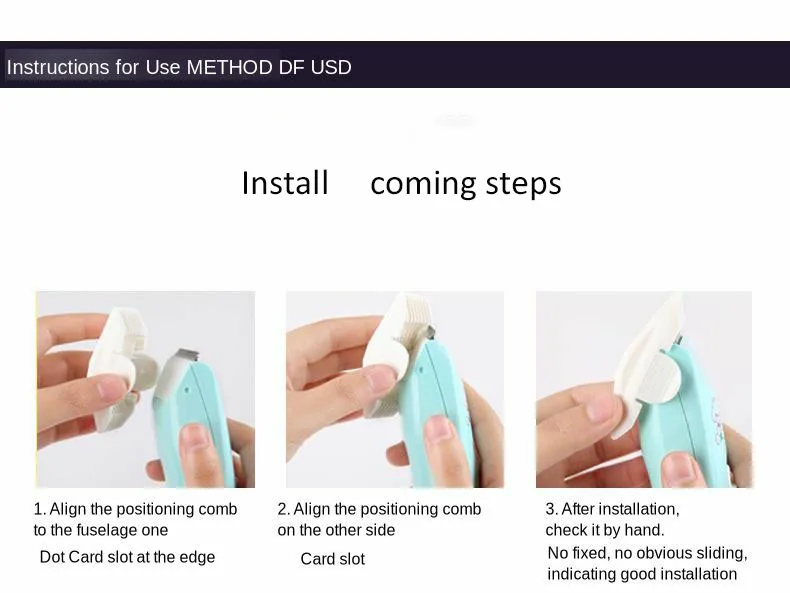 Instructions for Use METHOD DF USD

Install coming steps

1. Align the positioning comb to the fuselage one
Dot Card slot at the edge

2. Align the positioning comb on the other side
Card slot

3. After installation, check it by hand.
No fixed, no obvious sliding, indicating good installation