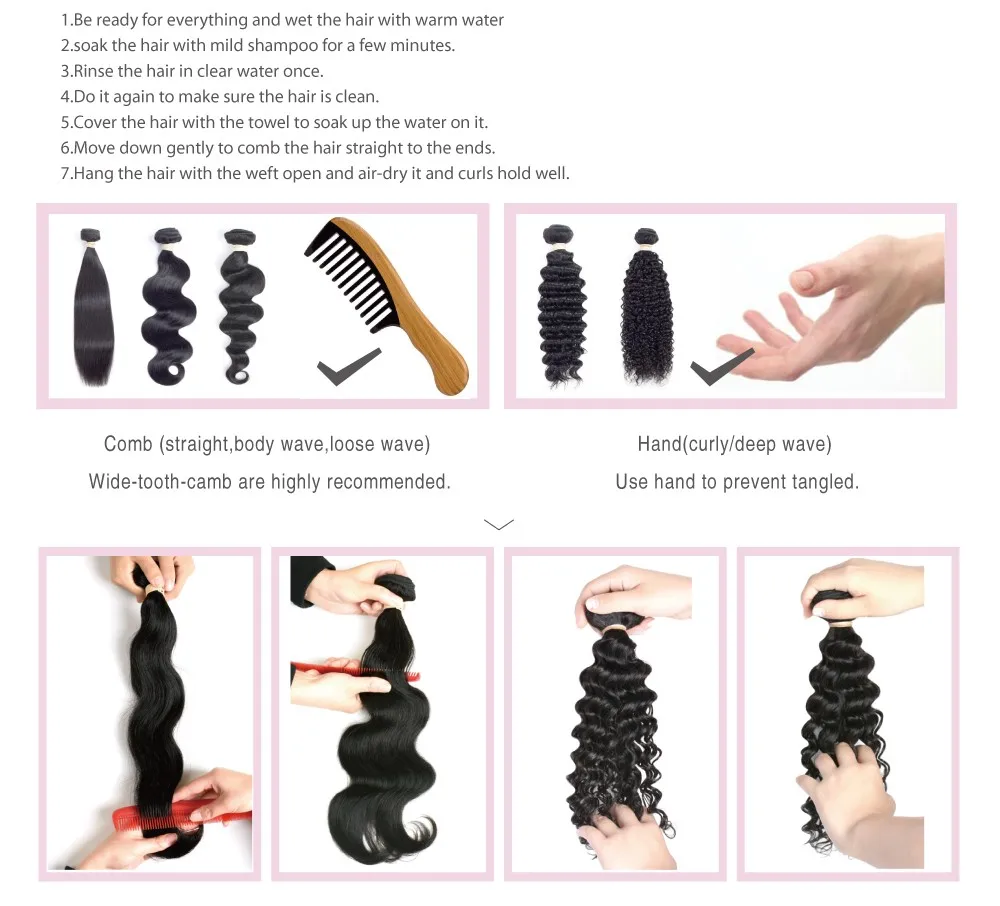 1.Be ready for everything and wet the hair with warm water
2.soak the hair with mild shampoo for a few minutes.
3.Rinse the hair in clear water once.
4.Do it again to make sure the hair is clean.
5.Cover the hair with the towel to soak up the water on it.
6.Move down gently to comb the hair straight to the ends.
7.Hang the hair with the weft open and air-dry it and curls hold well.

Comb (straight,body wave,loose wave)
Wide-tooth-camb are highly recommended.

Hand(curly/deep wave)
Use hand to prevent tangled.