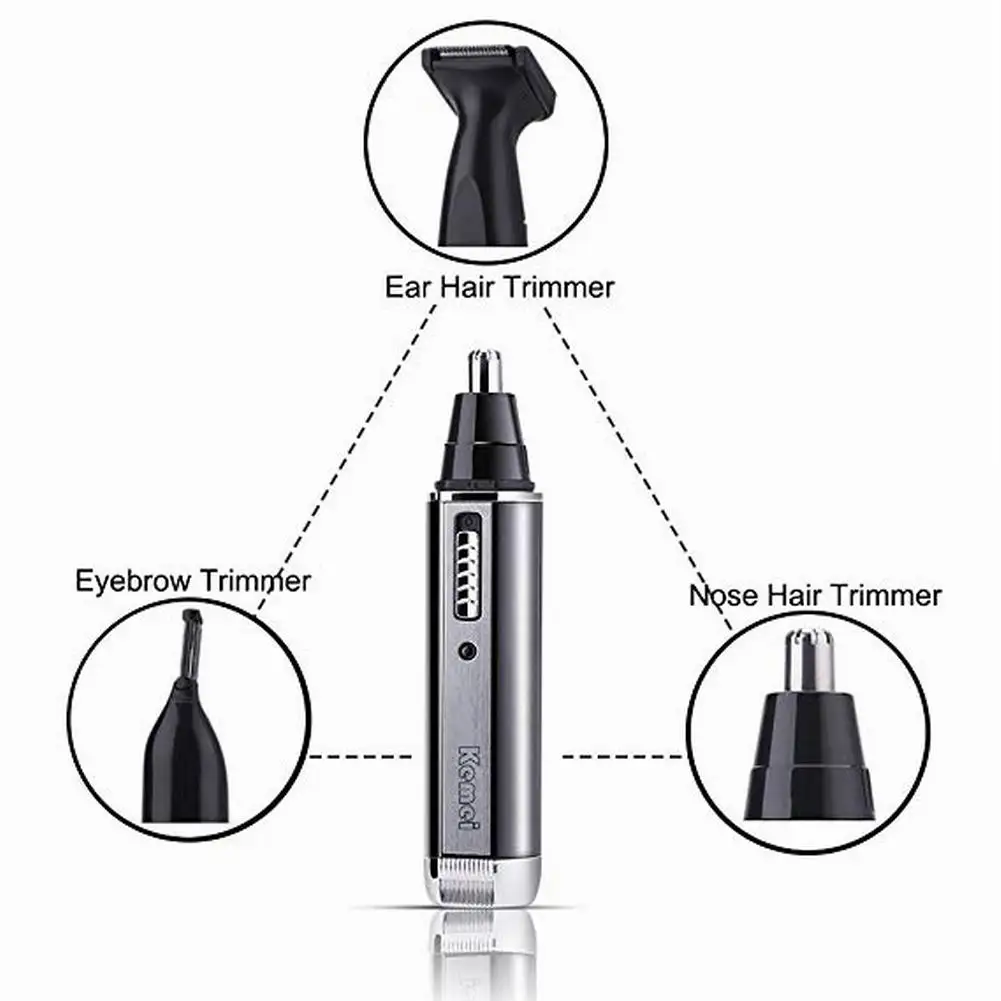 Ear Hair Trimmer

Eyebrow Trimmer

Nose Hair Trimmer

Kemei