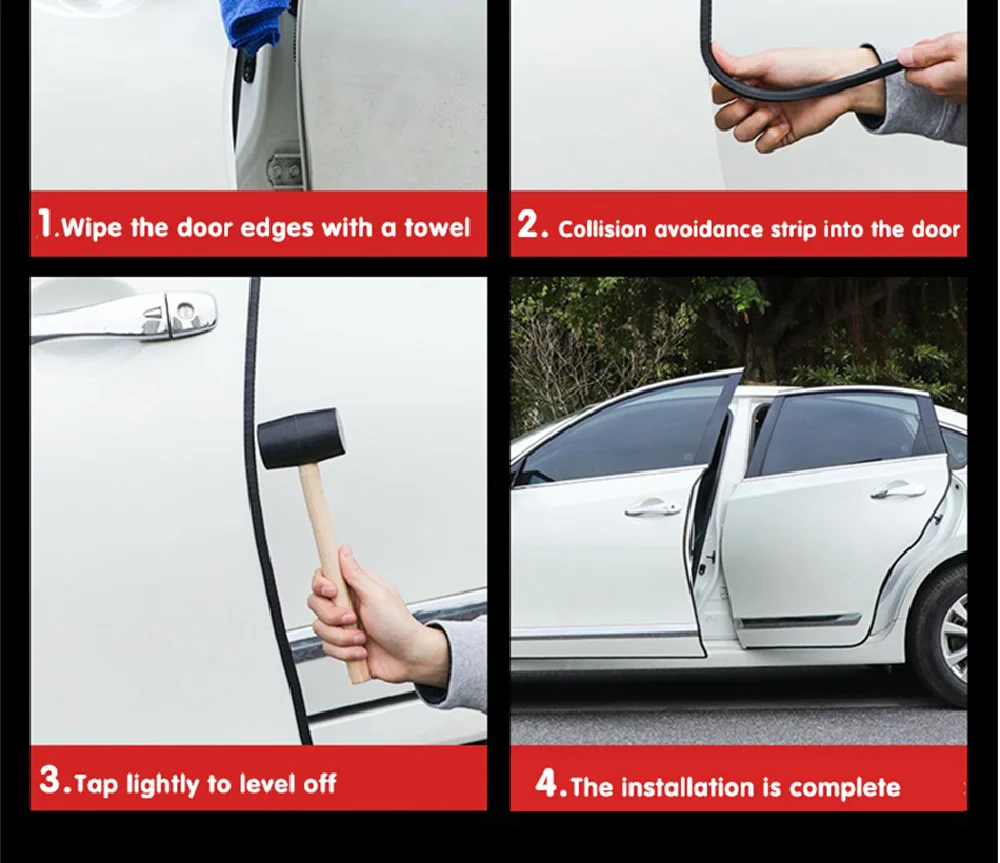 1.Wipe the door edges with a towel

2. Collision avoidance strip into the door

3.Tap lightly to level off

4.The installation is complete