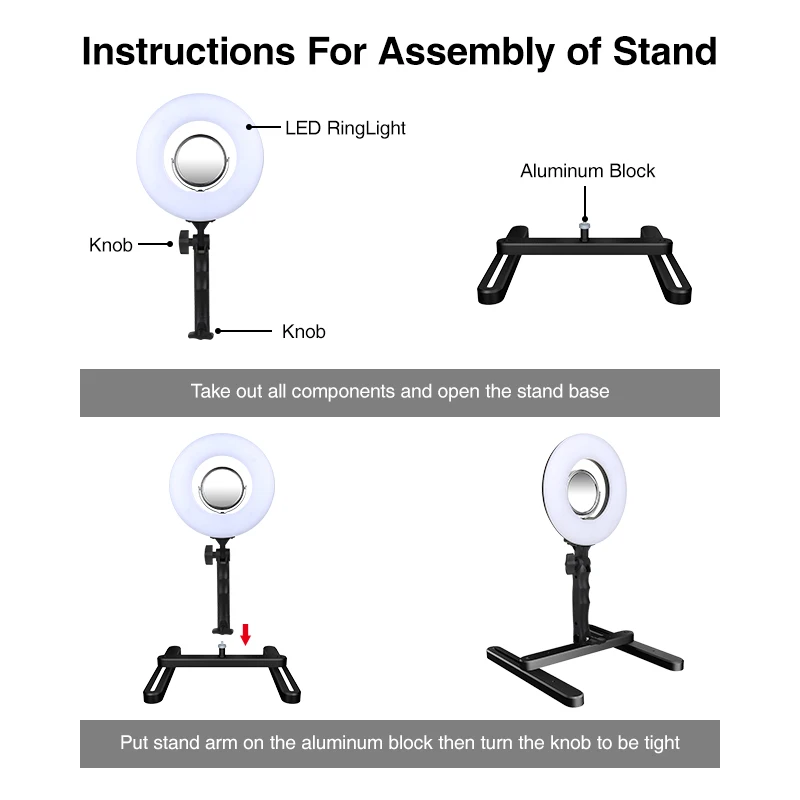 Instructions For Assembly of Stand

LED RingLight

Knob

Knob

Aluminum Block

Take out all components and open the stand base

Put stand arm on the aluminum block then turn the knob to be tight