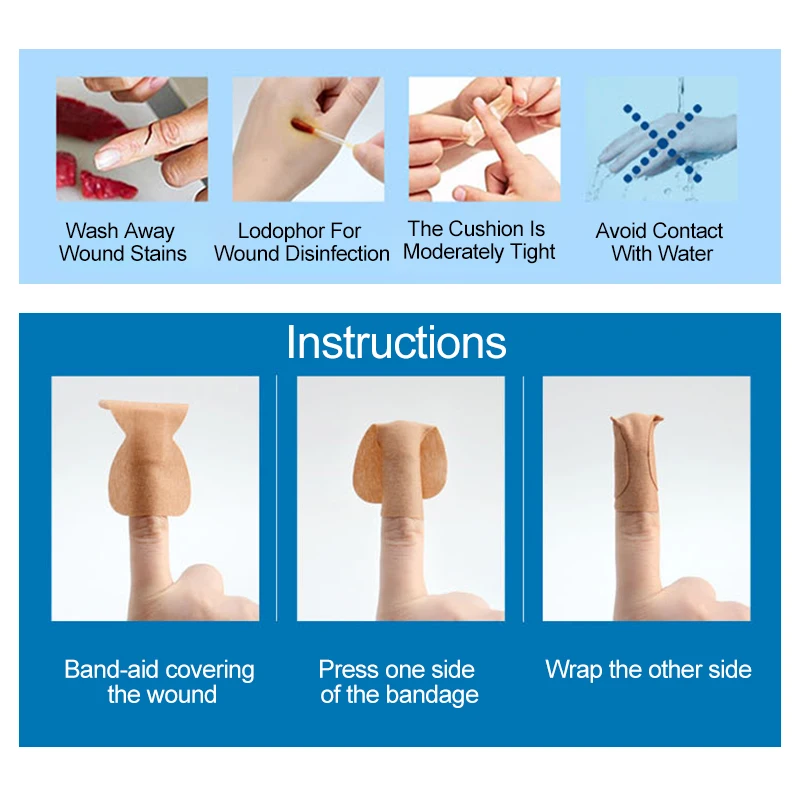 Wash Away Wound Stains

Lodophor For Wound Disinfection

The Cushion Is Moderately Tight

Avoid Contact With Water

Instructions

Band-aid covering the wound

Press one side of the bandage

Wrap the other side