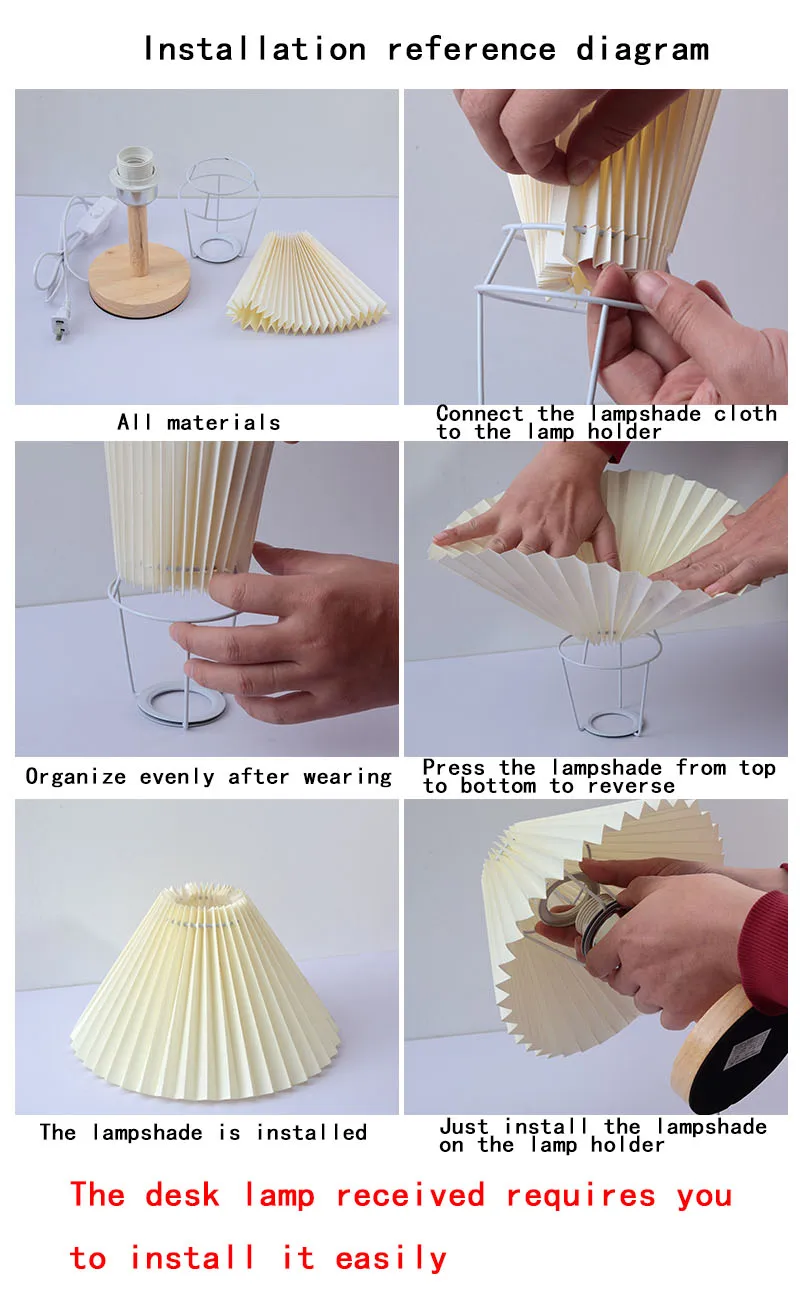 Installation reference diagram

All materials

Connect the lampshade cloth to the lamp holder

Organize evenly after wearing

Press the lampshade from top to bottom to reverse

The lampshade is installed

Just install the lampshade on the lamp holder

The desk lamp received requires you to install it easily