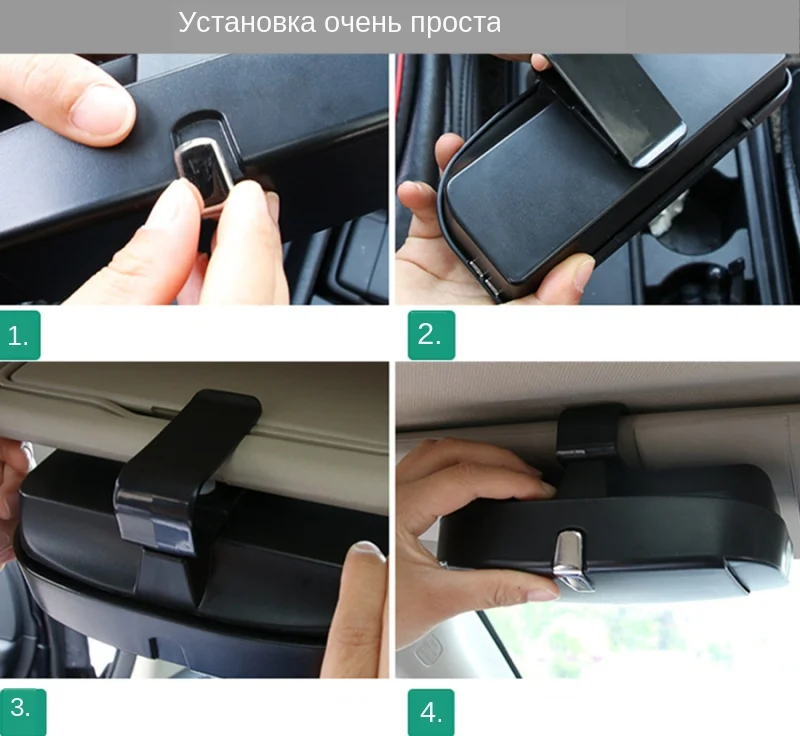 Установка очень проста

1.

2.

3.

4.