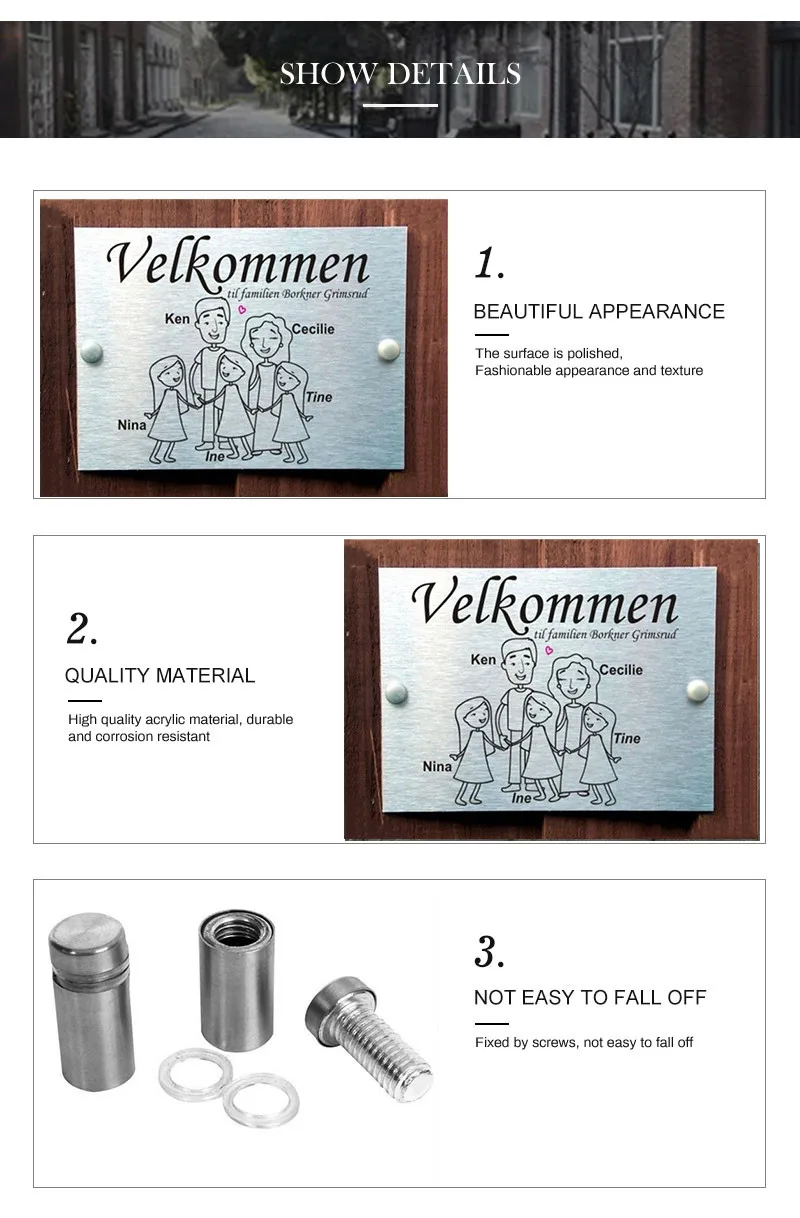 SHOW DETAILS

Velkommen
til familien Borkner Grimsrud
Ken
Cecilie
Tine
Nina
Ine

1.

BEAUTIFUL APPEARANCE

The surface is polished,
Fashionable appearance and texture

2.

QUALITY MATERIAL

High quality acrylic material, durable and corrosion resistant

Velkommen
til familien Borkner Grimsrud
Ken
Cecilie
Tine
Nina
Ine

3.

NOT EASY TO FALL OFF

Fixed by screws, not easy to fall off