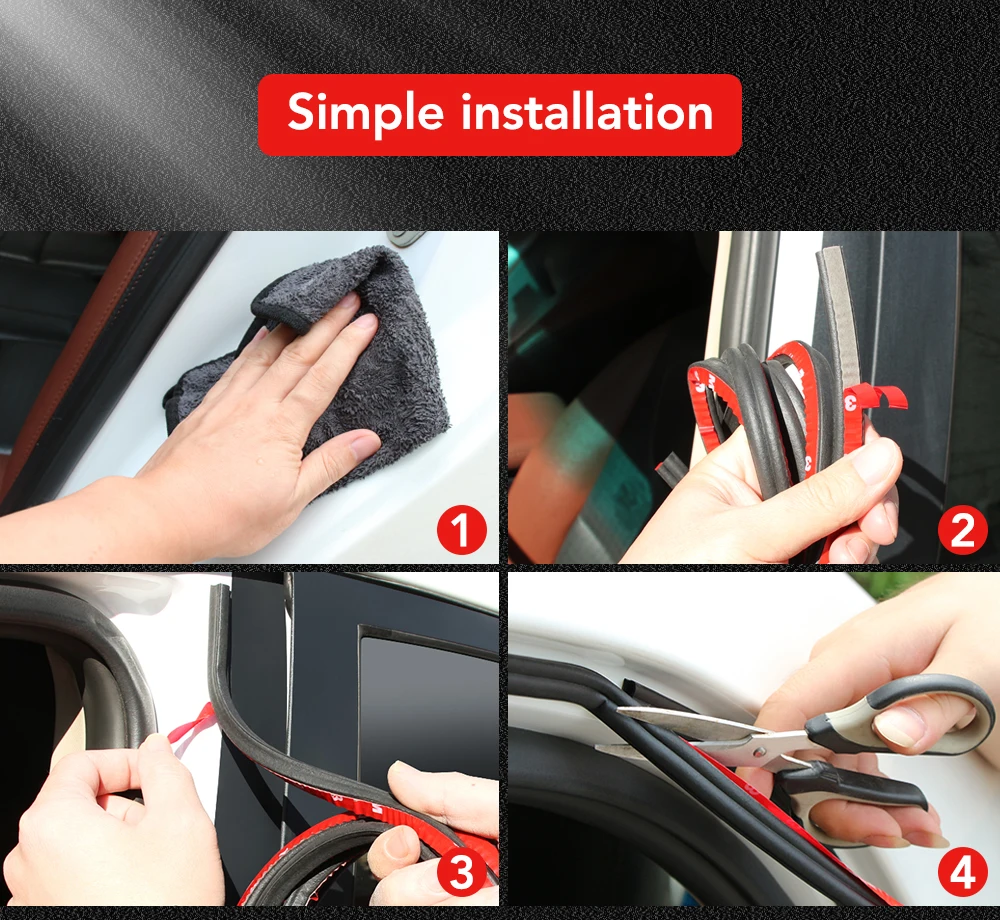 Simple installation

1

2

3

4