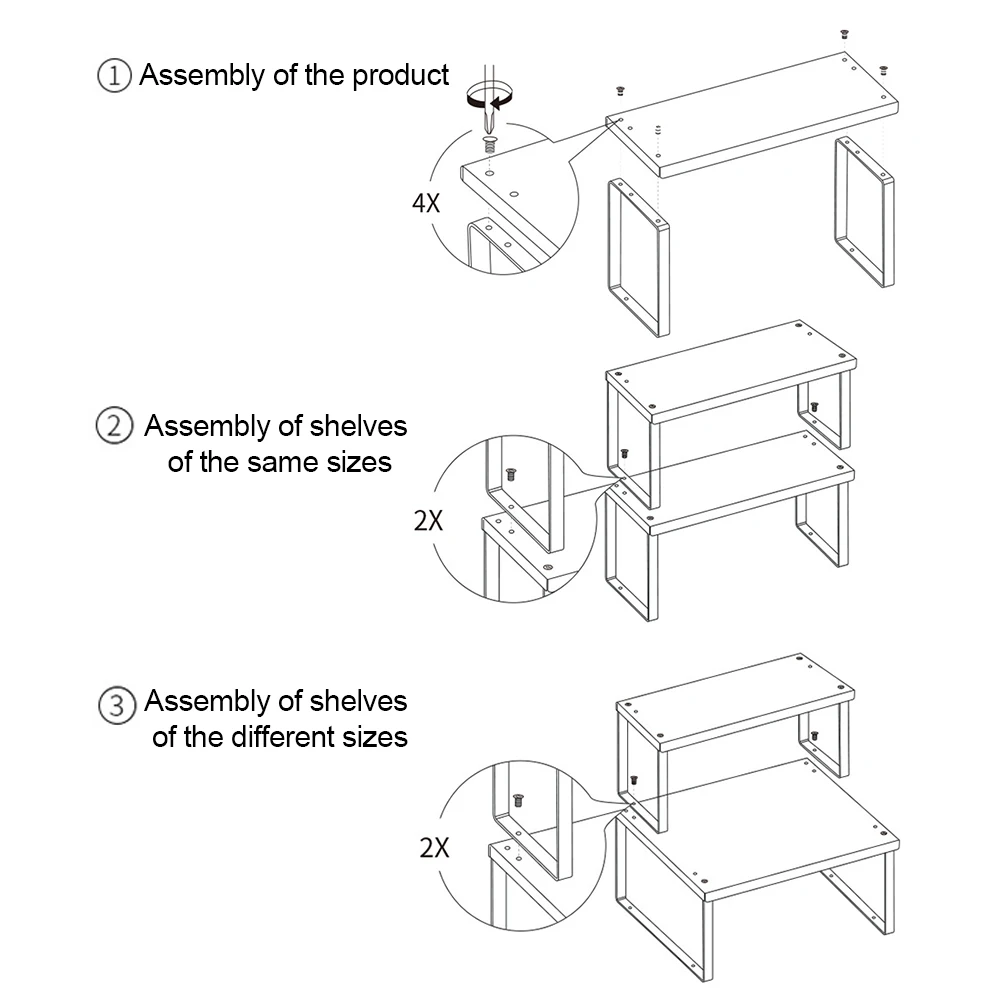 ① Assembly of the product

4X

② Assembly of shelves of the same sizes

2X

③ Assembly of shelves of the different sizes

2X