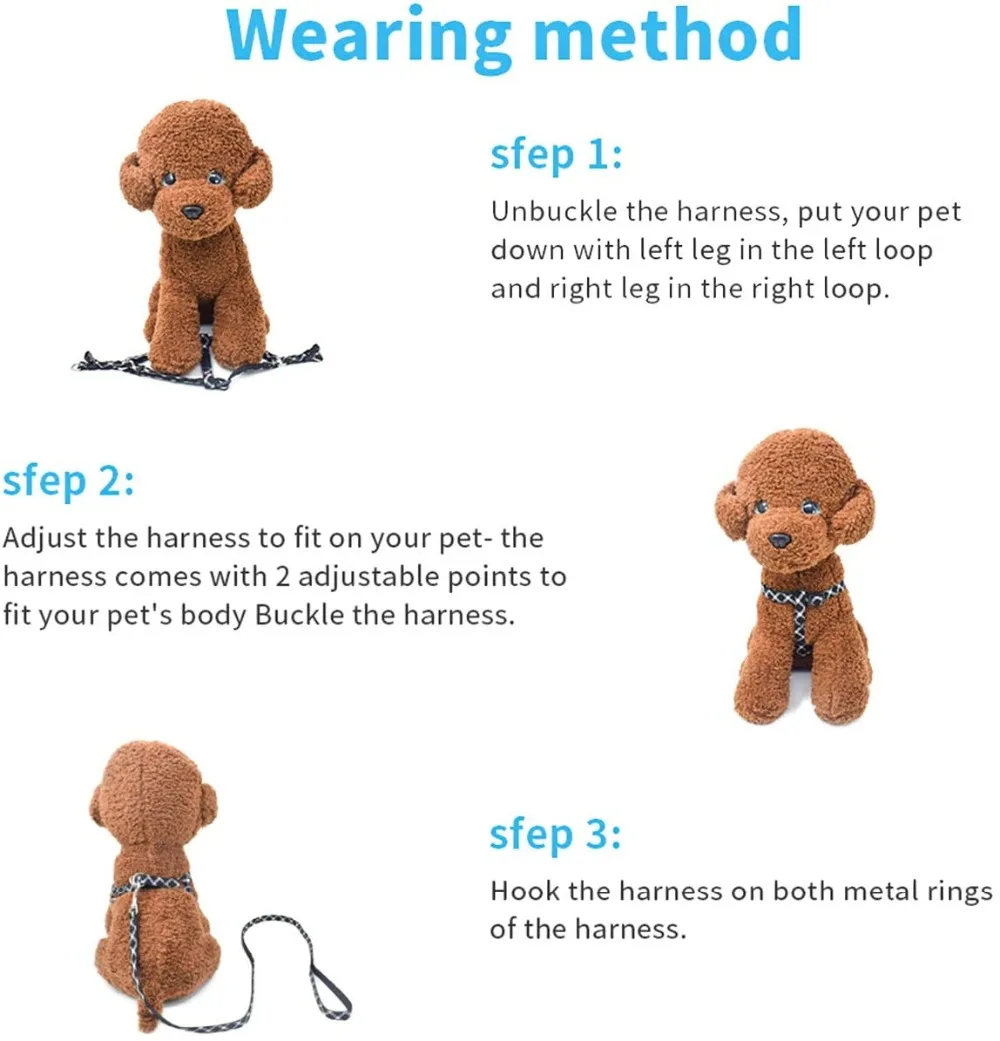 Wearing method

sfep 1:

Unbuckle the harness, put your pet down with left leg in the left loop and right leg in the right loop.

sfep 2:

Adjust the harness to fit on your pet- the harness comes with 2 adjustable points to fit your pet's body Buckle the harness.

sfep 3:

Hook the harness on both metal rings of the harness.