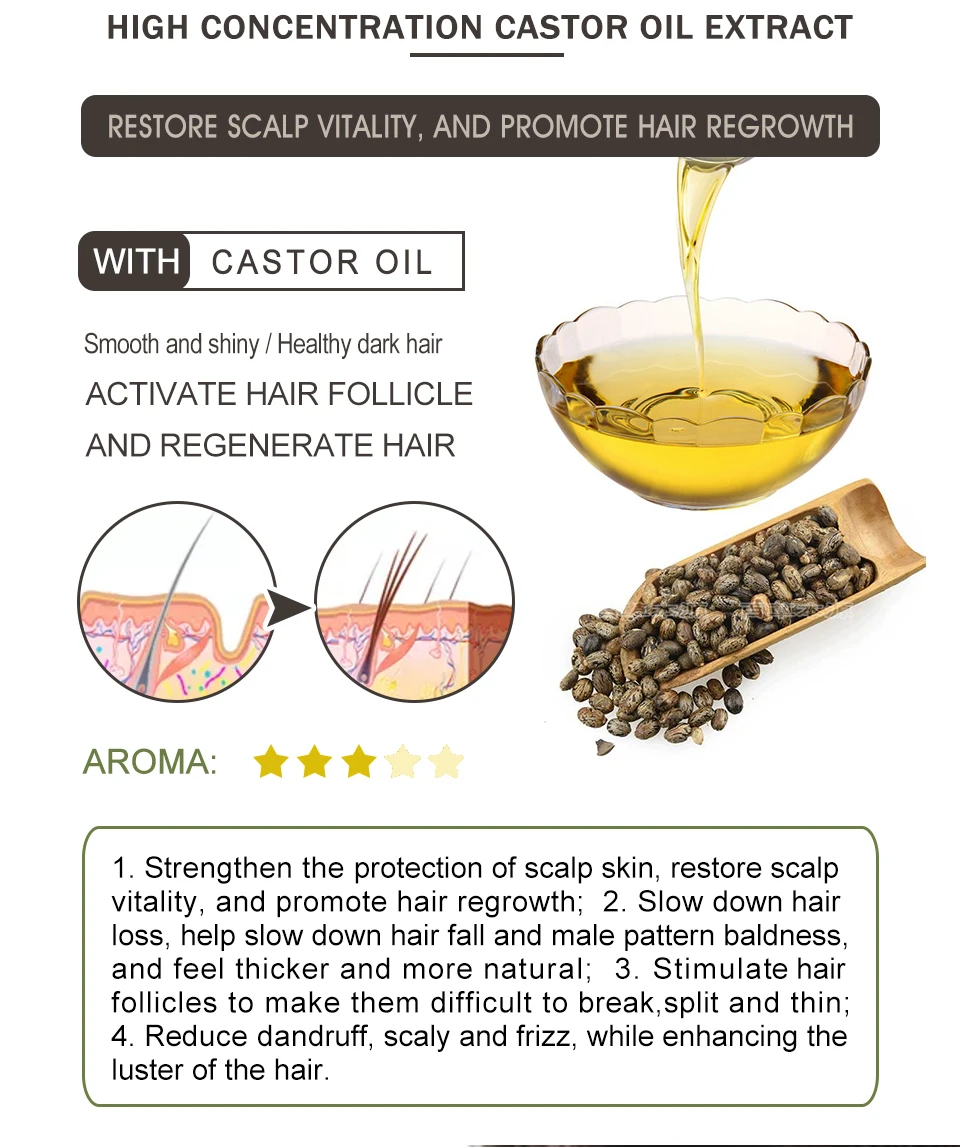 HIGH CONCENTRATION CASTOR OIL EXTRACT

RESTORE SCALP VITALITY, AND PROMOTE HAIR REGROWTH

WITH CASTOR OIL

Smooth and shiny / Healthy dark hair

ACTIVATE HAIR FOLLICLE AND REGENERATE HAIR

AROMA:

1. Strengthen the protection of scalp skin, restore scalp vitality, and promote hair regrowth; 2. Slow down hair loss, help slow down hair fall and male pattern baldness, and feel thicker and more natural; 3. Stimulate hair follicles to make them difficult to break,split and thin; 4. Reduce dandruff, scaly and frizz, while enhancing the luster of the hair.